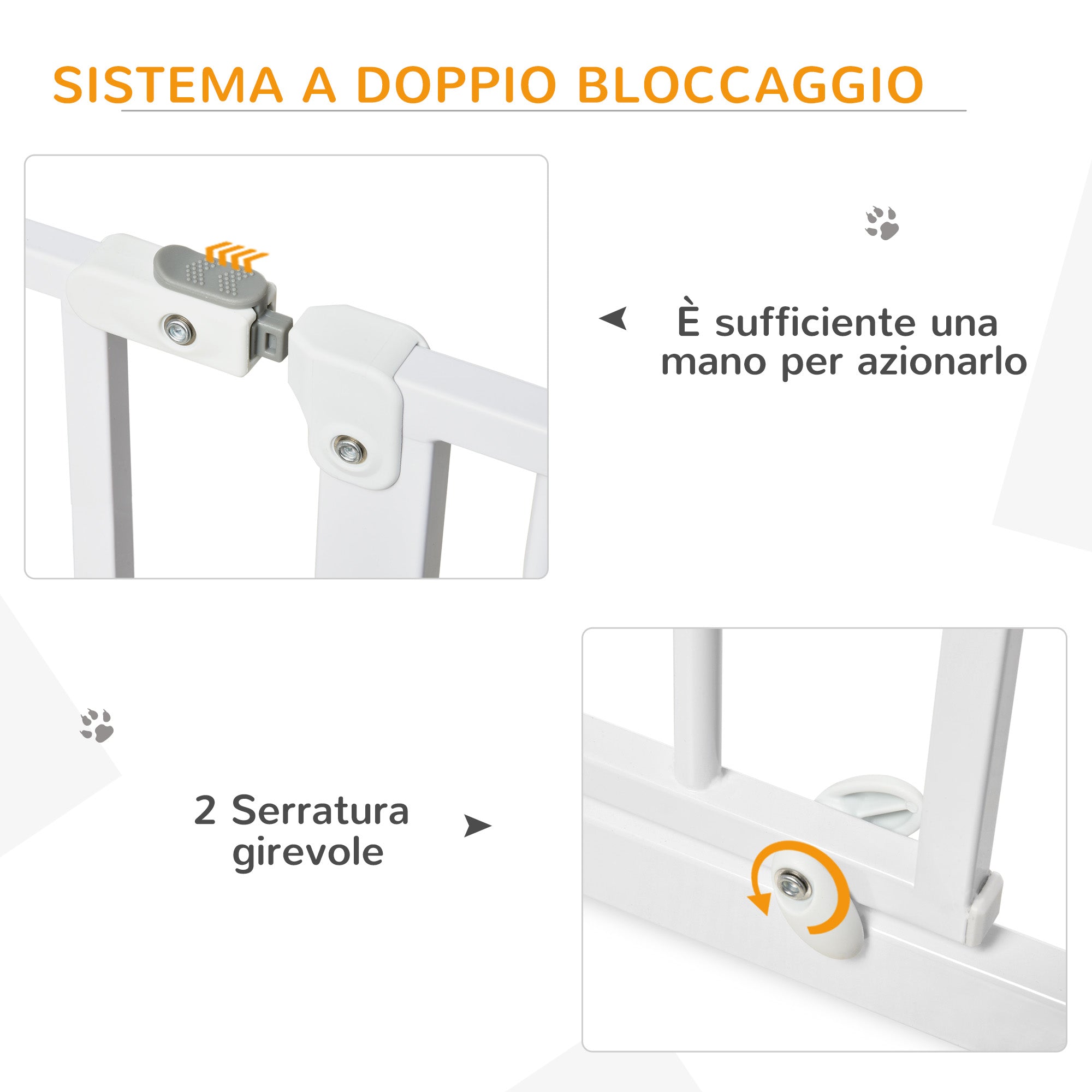 SISTEMA A DOPPIO BLOCCAGGIO

È sufficiente una mano per azionarlo

2 Serratura girevole