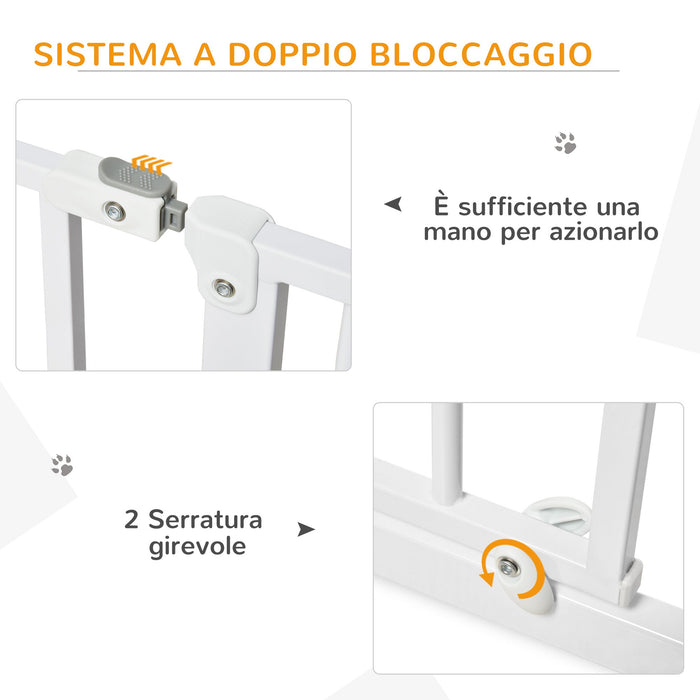 SISTEMA A DOPPIO BLOCCAGGIO

È sufficiente una mano per azionarlo

2 Serratura girevole