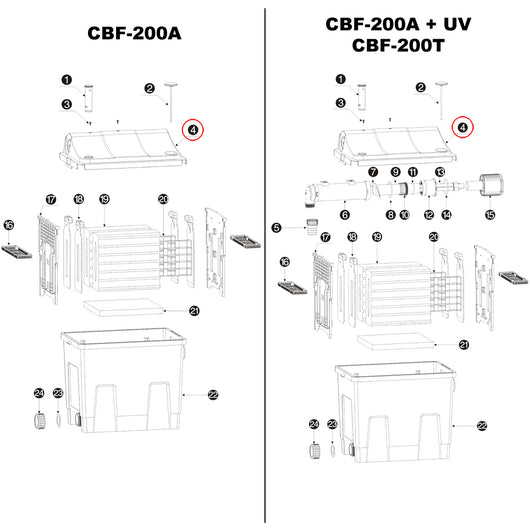 CBF-200A

1
2
3
4
17
18
19
20
16
21
22
24
23

CBF-200A + UV
CBF-200T

1
2
3
4
7
9
11
13
6
8
10
12
14
15
5
17
18
19
20
16
21
22
24
23