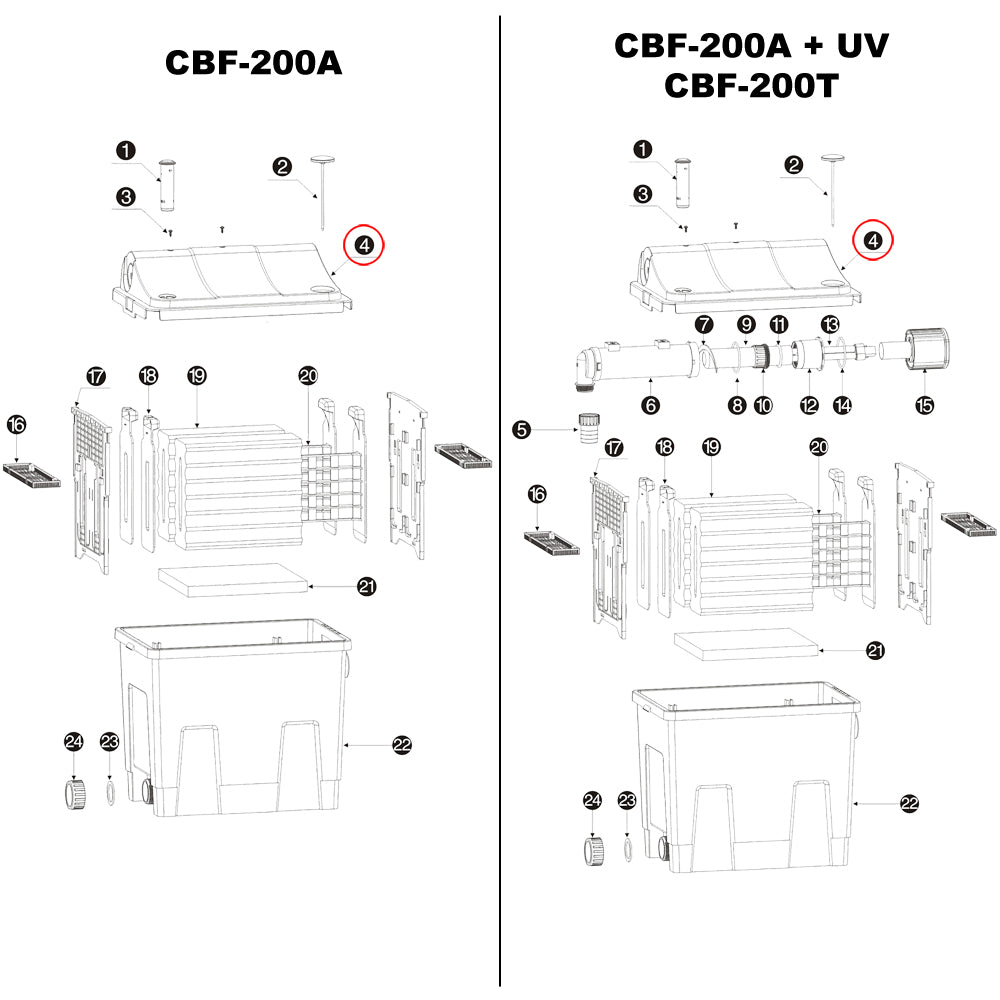 CBF-200A

1
2
3
4
17
18
19
20
16
21
24
23
22

CBF-200A + UV
CBF-200T

1
2
3
4
7
9
11
13
6
8
10
12
14
15
5
17
18
19
20
16
21
24
23
22