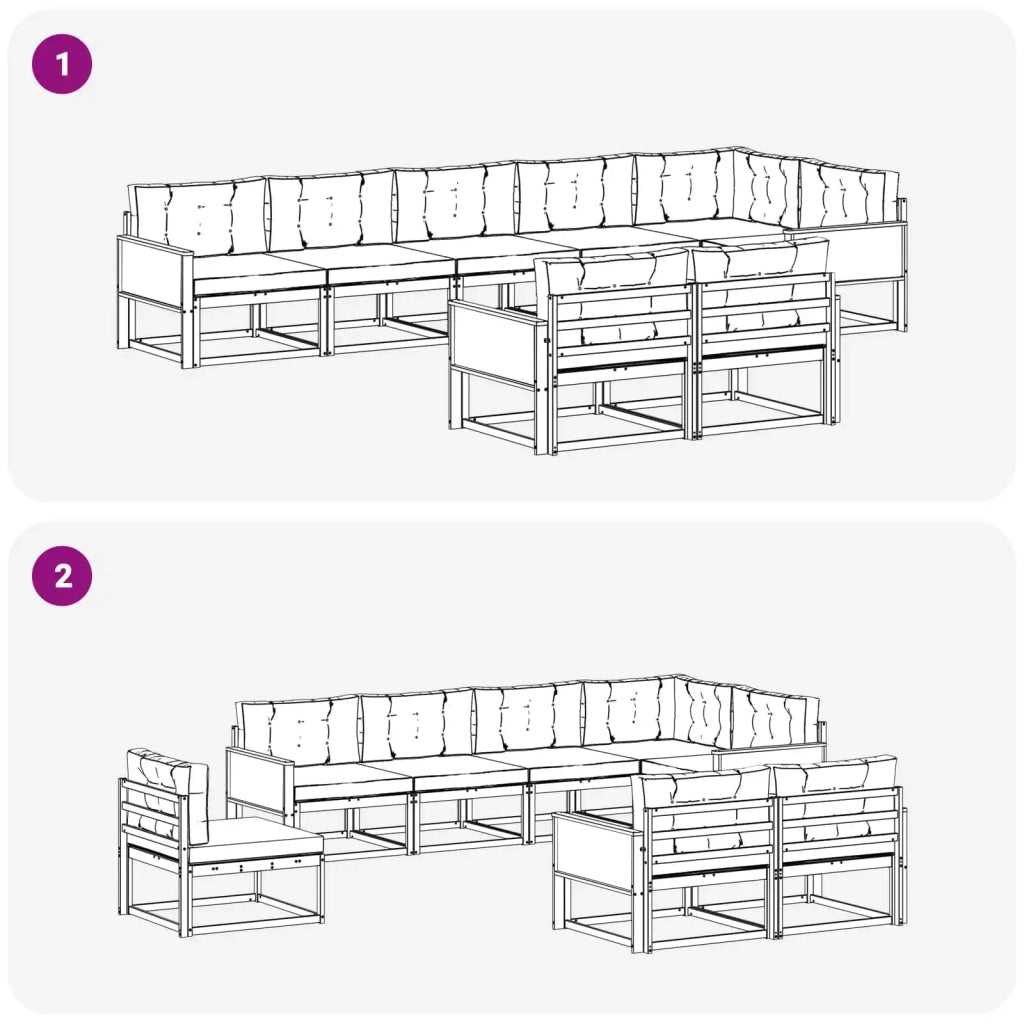 1

2