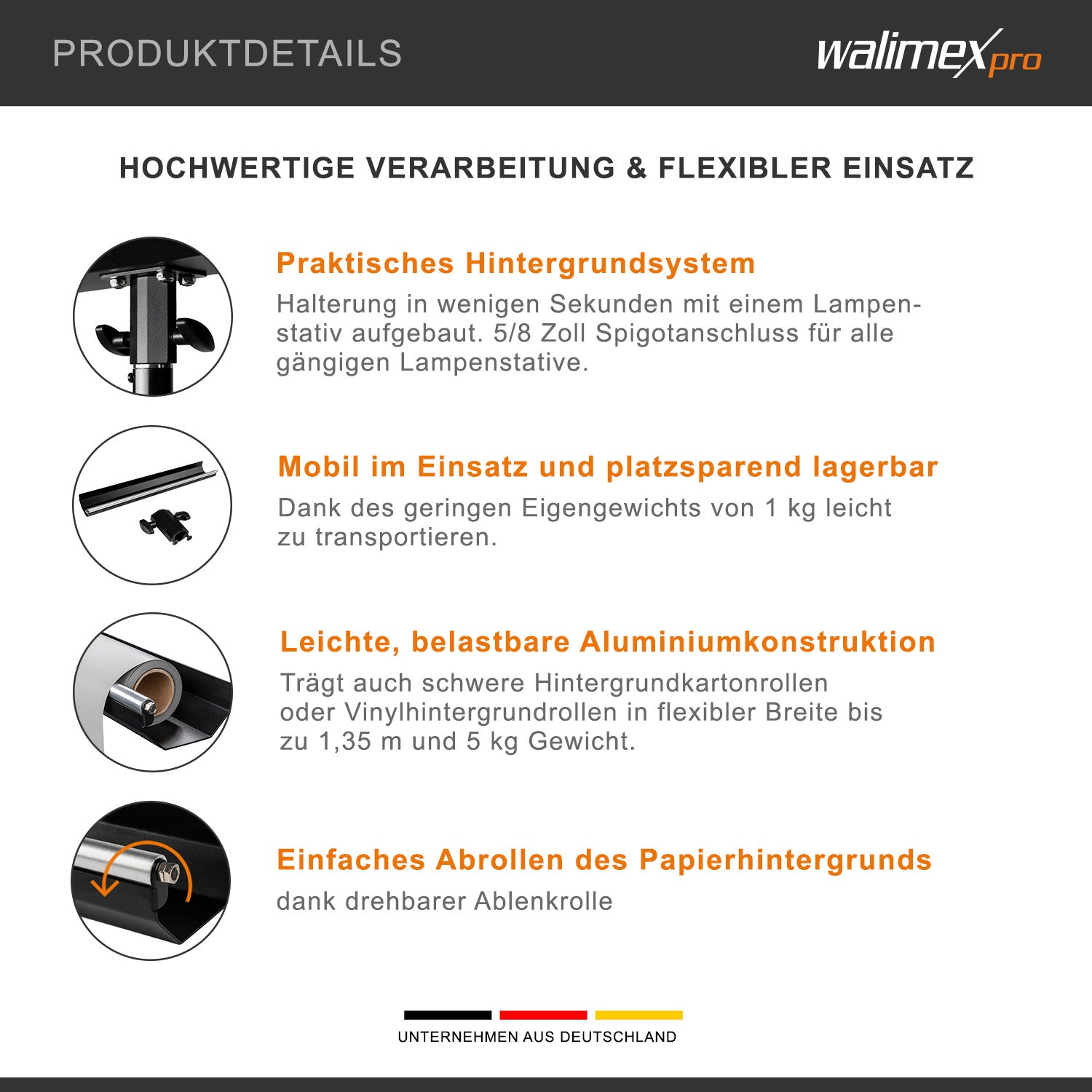 PRODUKTDETAILS

walimex pro

HOCHWERTIGE VERARBEITUNG & FLEXIBLER EINSATZ

Praktisches Hintergrundsystem

Halterung in wenigen Sekunden mit einem Lampenstativ aufgebaut. 5/8 Zoll Spigotanschluss für alle gängigen Lampenstative.

Mobil im Einsatz und platzsparend lagerbar

Dank des geringen Eigengewichts von 1 kg leicht zu transportieren.

Leichte, belastbare Aluminiumkonstruktion

Trägt auch schwere Hintergrundkartonrollen oder Vinylhintergrundrollen in flexibler Breite bis zu 1,35 m und 5 kg Gewicht.

Einfaches Abrollen des Papierhintergrunds

dank drehbarer Ablenkrolle

UNTERNEHMEN AUS DEUTSCHLAND