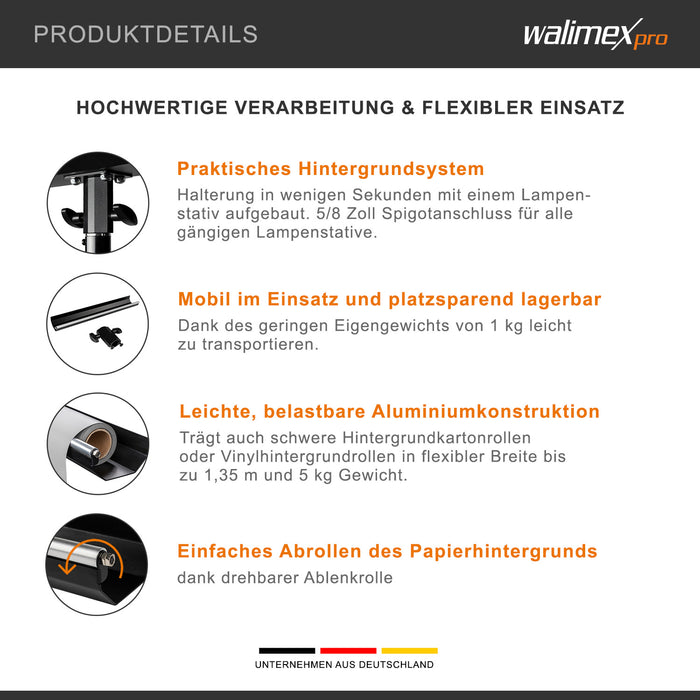 PRODUKTDETAILS

walimex pro

HOCHWERTIGE VERARBEITUNG & FLEXIBLER EINSATZ

Praktisches Hintergrundsystem
Halterung in wenigen Sekunden mit einem Lampenstativ aufgebaut. 5/8 Zoll Spigotanschluss für alle gängigen Lampenstative.

Mobil im Einsatz und platzsparend lagerbar
Dank des geringen Eigengewichts von 1 kg leicht zu transportieren.

Leichte, belastbare Aluminiumkonstruktion
Trägt auch schwere Hintergrundkartonrollen oder Vinylhintergrundrollen in flexibler Breite bis zu 1,35 m und 5 kg Gewicht.

Einfaches Abrollen des Papierhintergrunds
dank drehbarer Ablenkrolle

UNTERNEHMEN AUS DEUTSCHLAND