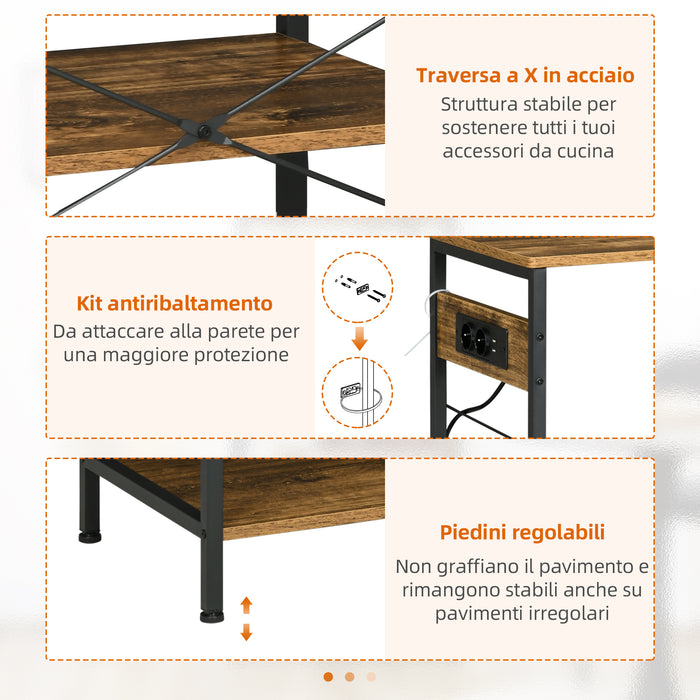 Traversa a X in acciaio
Struttura stabile per sostenere tutti i tuoi accessori da cucina

Kit antiribaltamento
Da attaccare alla parete per una maggiore protezione

Piedini regolabili
Non graffiano il pavimento e rimangono stabili anche su pavimenti irregolari