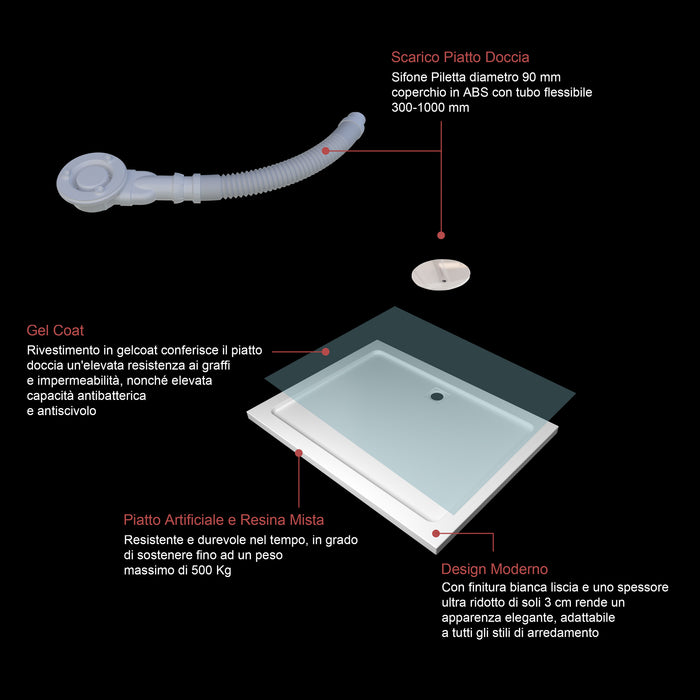 Scarico Piatto Doccia
Sifone Piletta diametro 90 mm coperchio in ABS con tubo flessibile 300-1000 mm

Gel Coat
Rivestimento in gelcoat conferisce il piatto doccia un'elevata resistenza ai graffi e impermeabilità, nonché elevata capacità antibatterica e antiscivolo

Piatto Artificiale e Resina Mista
Resistente e durevole nel tempo, in grado di sostenere fino ad un peso massimo di 500 Kg

Design Moderno
Con finitura bianca liscia e uno spessore ultra ridotto di soli 3 cm rende un apparenza elegante, adattabile a tutti gli stili di arredamento