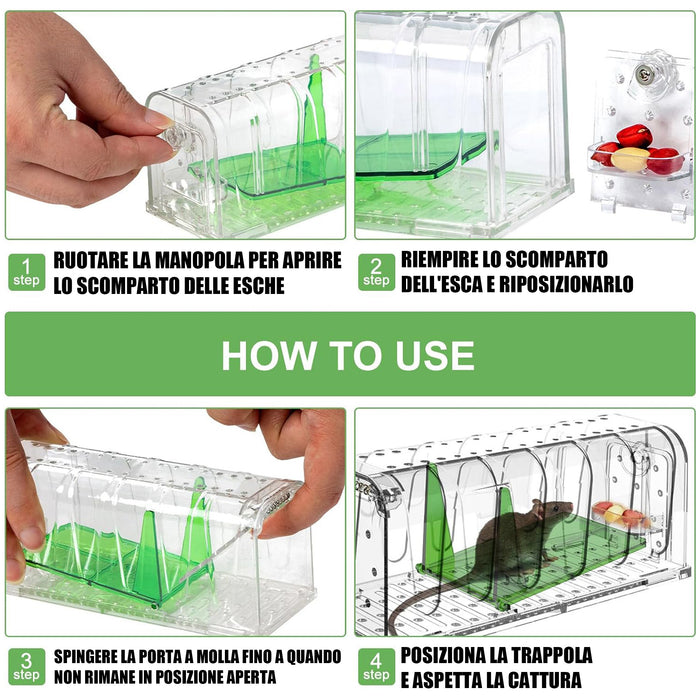 1 step RUOTARE LA MANOPOLA PER APRIRE LO SCOMPARTO DELLE ESCHE

2 step RIEMPIRE LO SCOMPARTO DELL'ESCA E RIPOSIZIONARLO

HOW TO USE

3 step SPINGERE LA PORTA A MOLLA FINO A QUANDO NON RIMANE IN POSIZIONE APERTA

4 step POSIZIONA LA TRAPPOLA E ASPETTA LA CATTURA