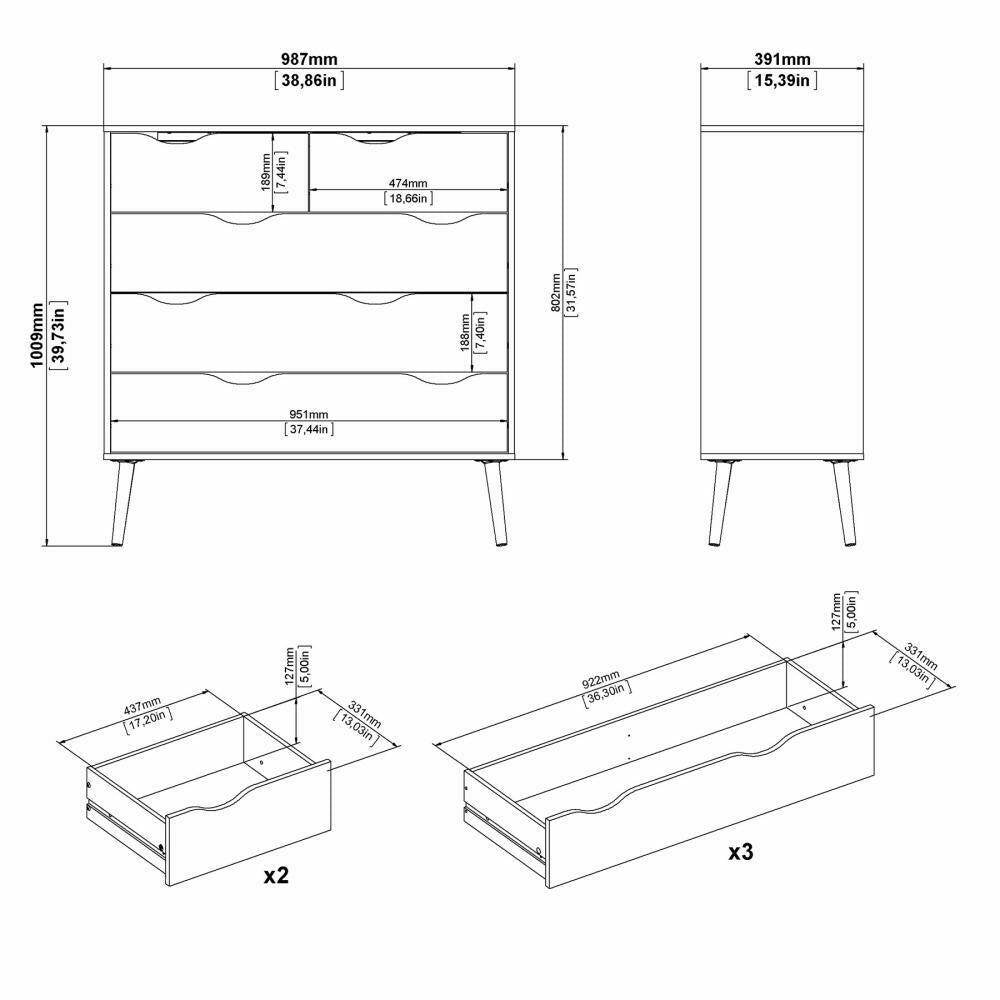 987mm
[38,86in]

391mm
[15,39in]

189mm
[7,44in]

474mm
[18,66in]

1009mm
[39,73in]

802mm
[31,57in]

188mm
[7,40in]

951mm
[37,44in]

437mm
[17,20in]

127mm
[5,00in]

331mm
[13,03in]

x2

922mm
[36,30in]

127mm
[5,00in]

331mm
[13,03in]

x3