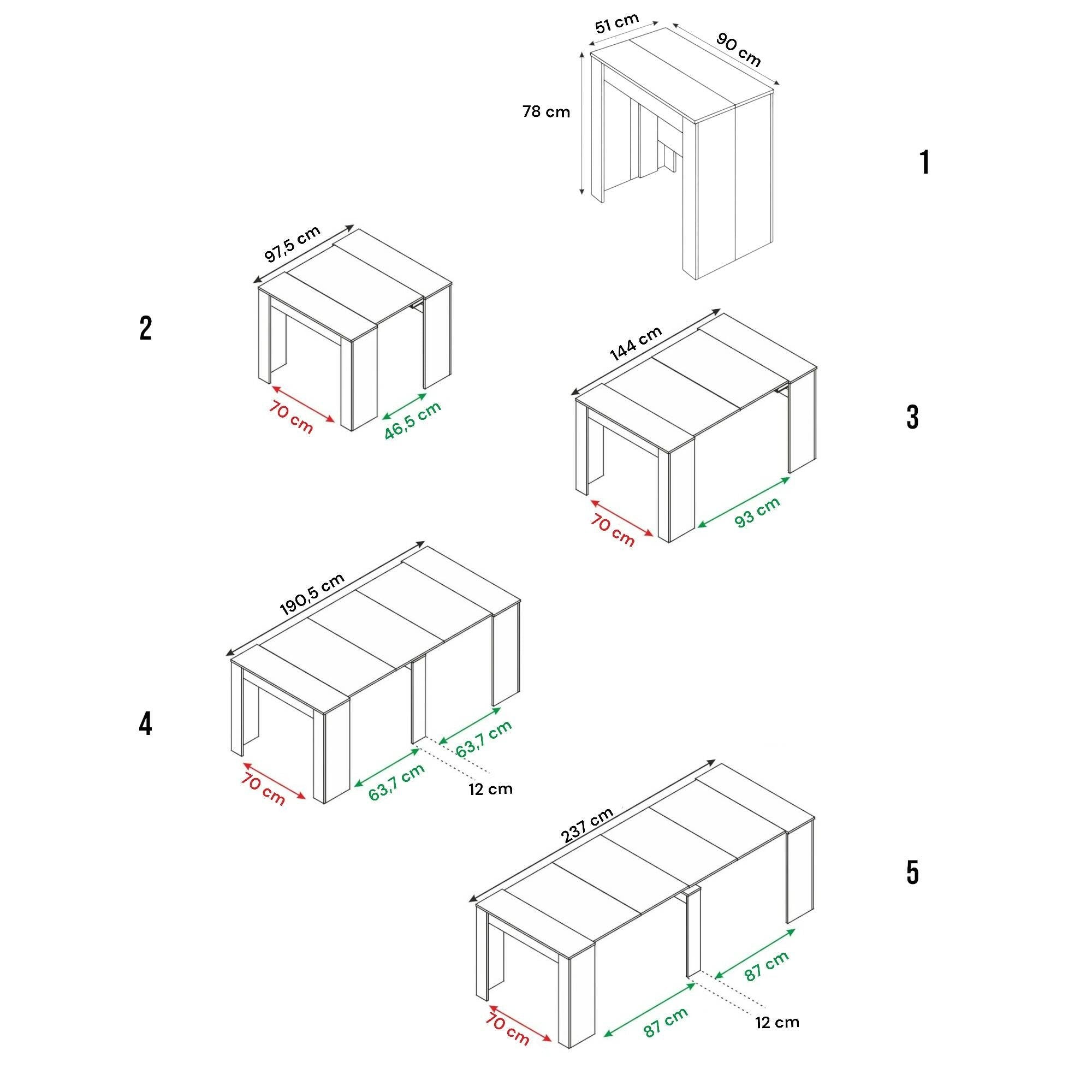 51 cm
90 cm
78 cm
1

97,5 cm
2
70 cm
46,5 cm

144 cm
3
70 cm
93 cm

190,5 cm
4
70 cm
63,7 cm
63,7 cm
12 cm

237 cm
5
70 cm
87 cm
87 cm
12 cm