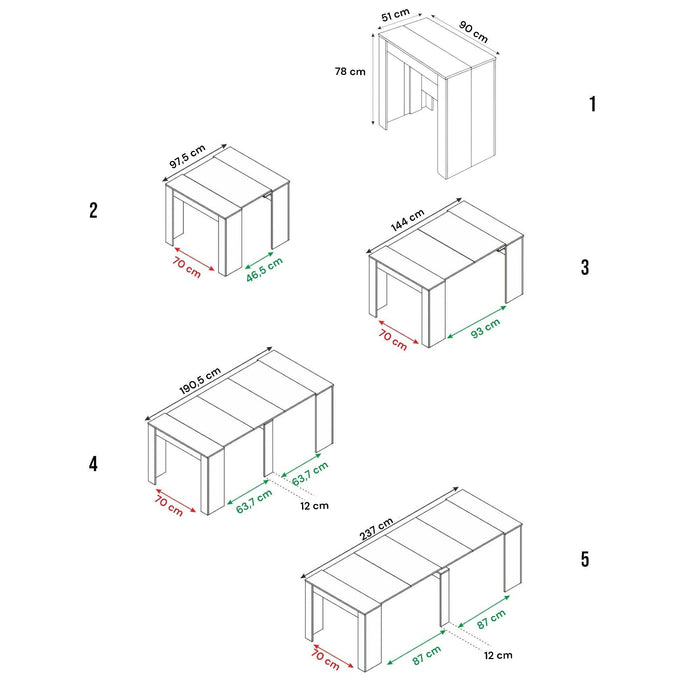 51 cm
90 cm
78 cm
1

97,5 cm
2
70 cm
46,5 cm

144 cm
3
70 cm
93 cm

190,5 cm
4
70 cm
63,7 cm
63,7 cm
12 cm

237 cm
5
70 cm
87 cm
87 cm
12 cm