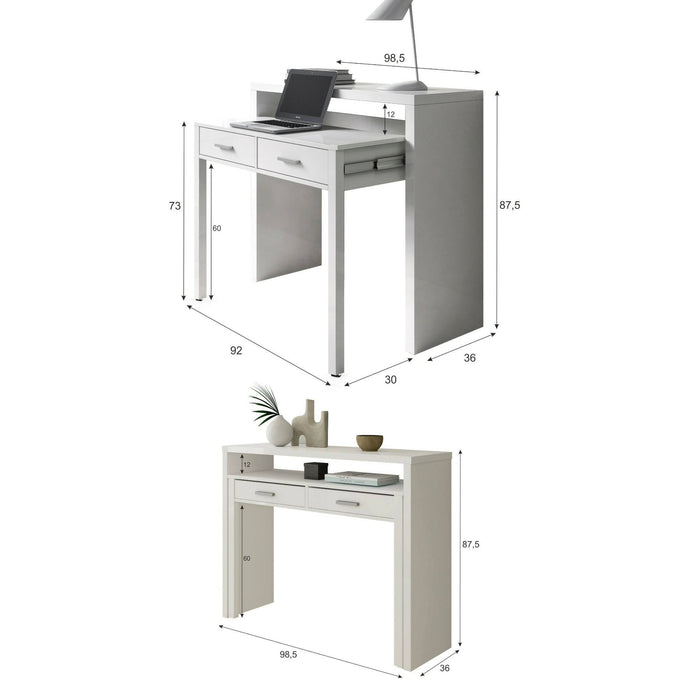 98,5
12
73
60
87,5
92
30
36
12
60
87,5
98,5
36