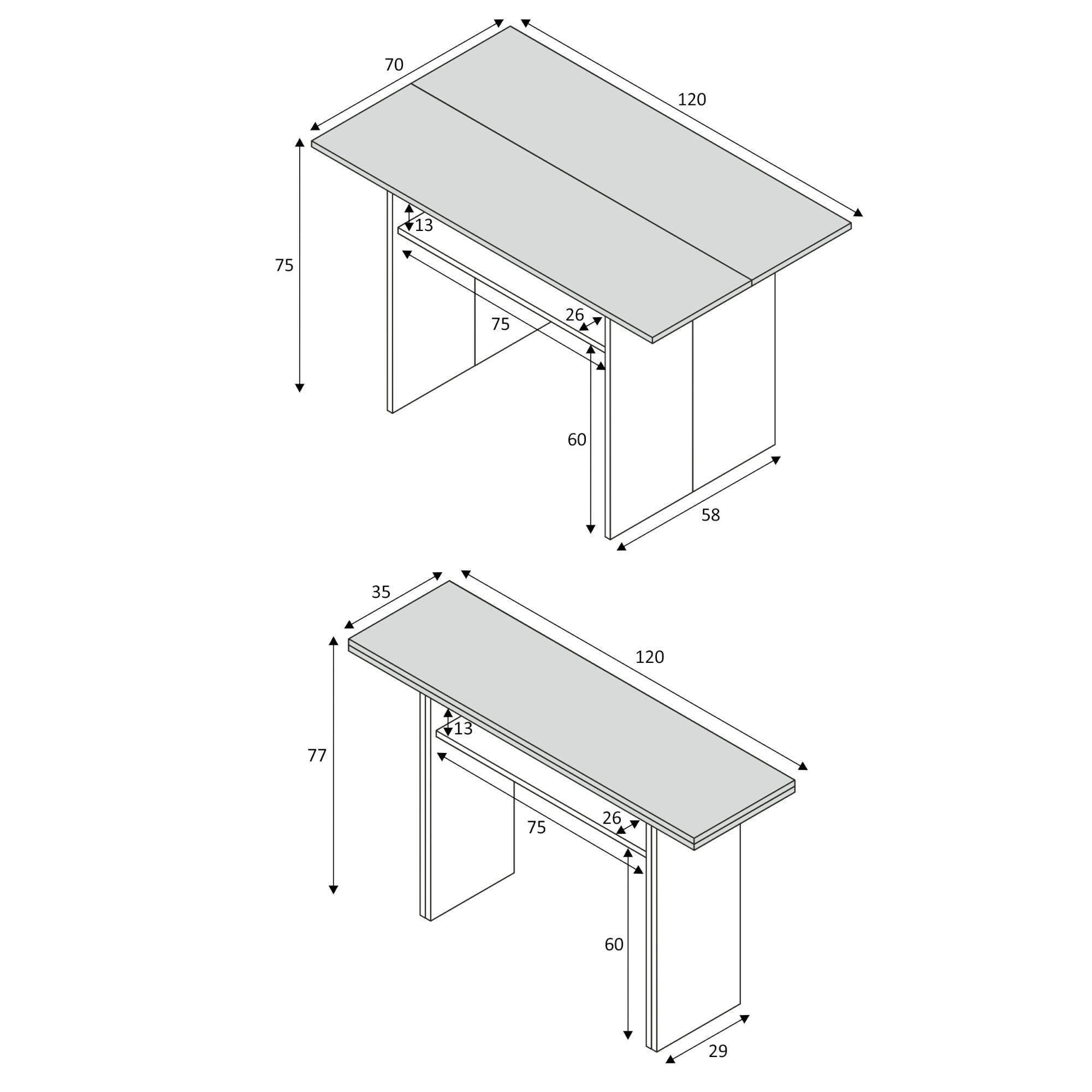 70
120
75
13
75
26
60
58

35
120
77
13
75
26
60
29