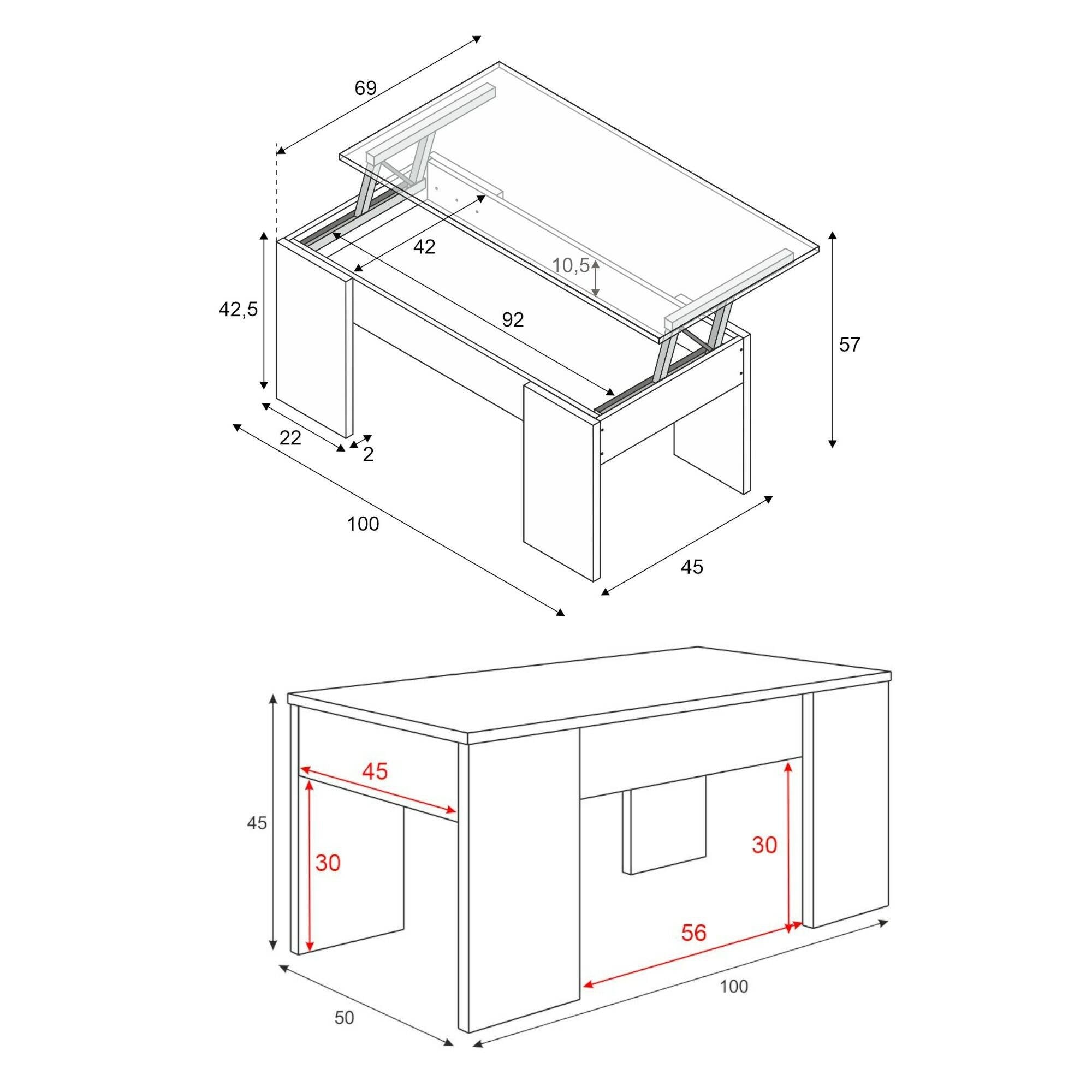 69
42
10,5
42,5
92
57
22
2
100
45

45
45
30
30
56
100
50