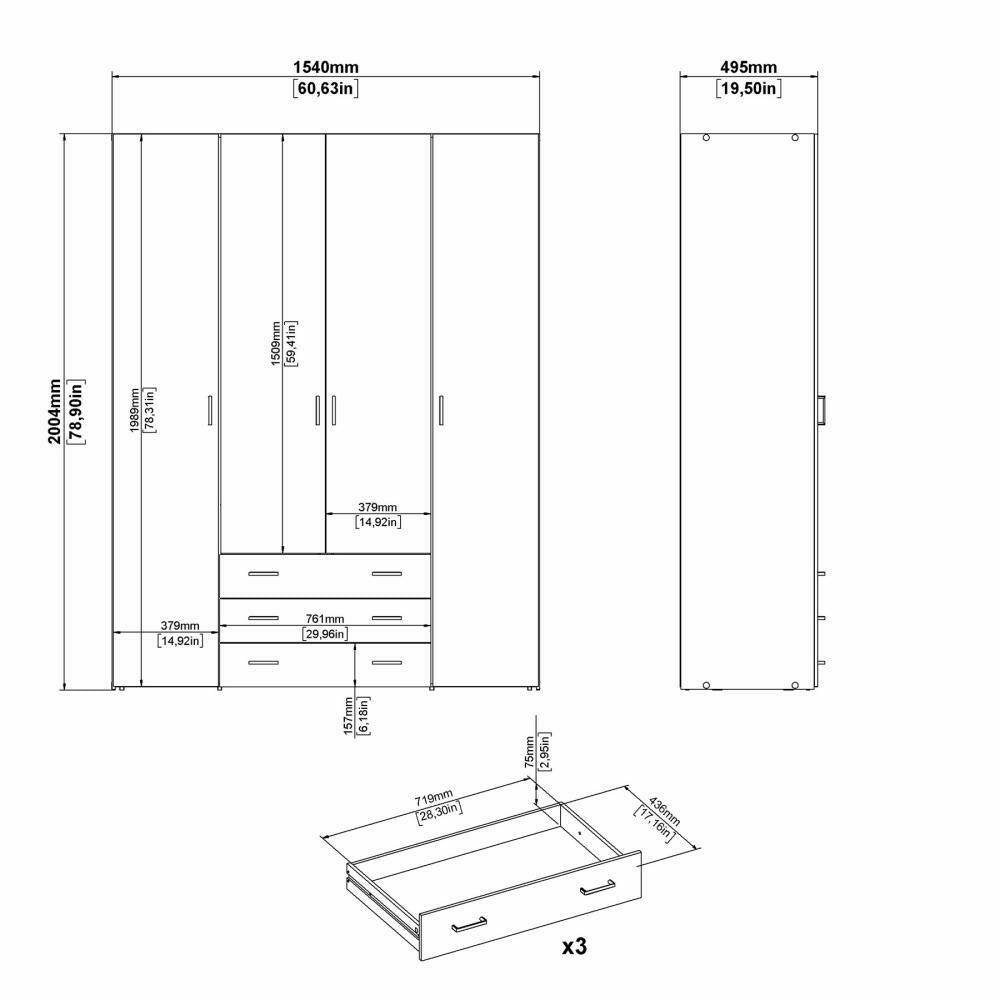 1540mm
[60,63in]

495mm
[19,50in]

2004mm
[78,90in]

1989mm
[78,31in]

1509mm
[59,41in]

379mm
[14,92in]

379mm
[14,92in]

761mm
[29,96in]

157mm
[6,18in]

75mm
[2,95in]

719mm
[28,30in]

436mm
[17,16in]

x3