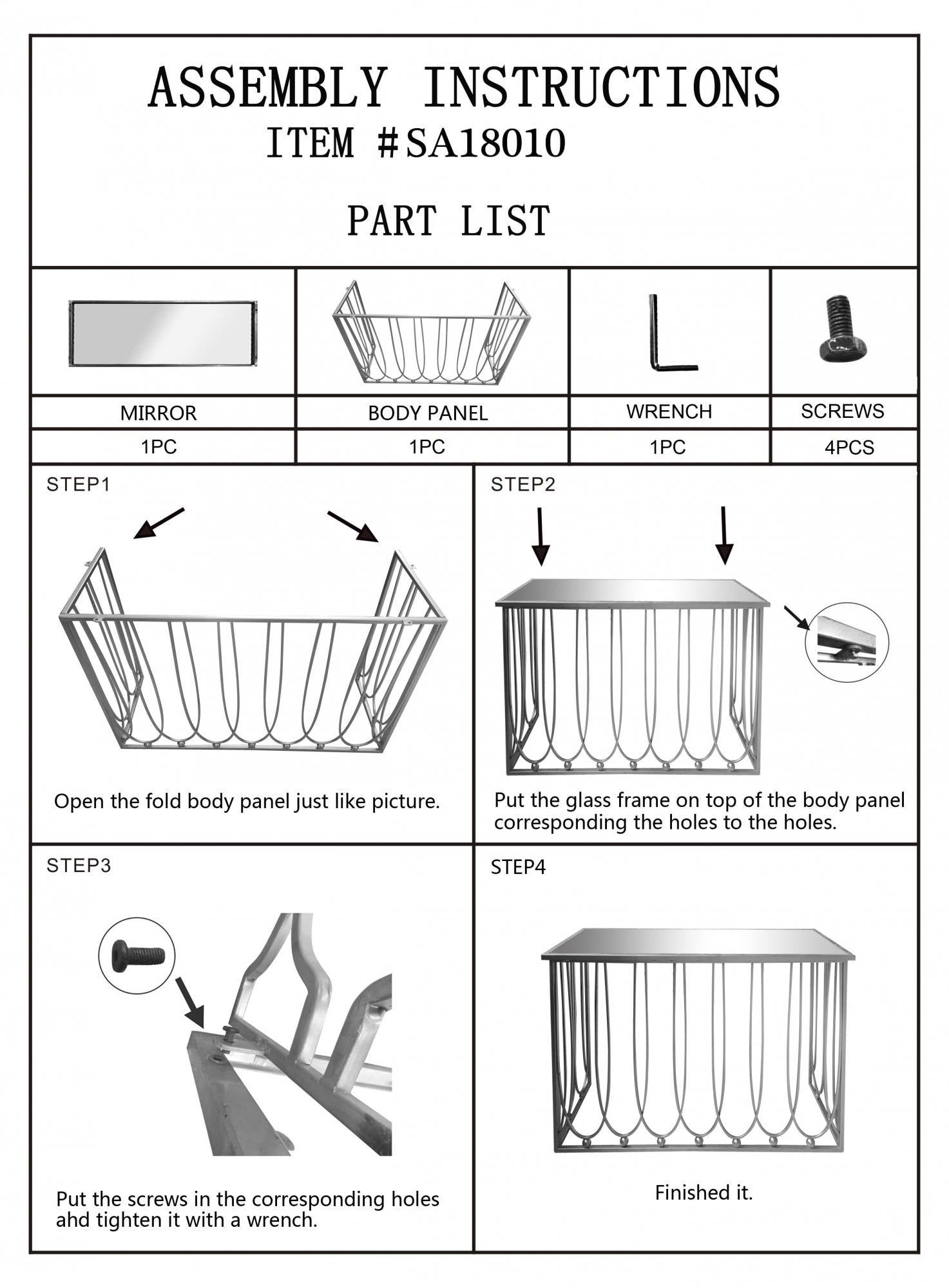 ASSEMBLY INSTRUCTIONS
ITEM #SA18010

PART LIST

| MIRROR | BODY PANEL | WRENCH | SCREWS |
|---|---|---|---|
| 1PC | 1PC | 1PC | 4PCS |

STEP1

Open the fold body panel just like picture.

STEP2

Put the glass frame on top of the body panel corresponding the holes to the holes.

STEP3

Put the screws in the corresponding holes ahd tighten it with a wrench.

STEP4

Finished it.