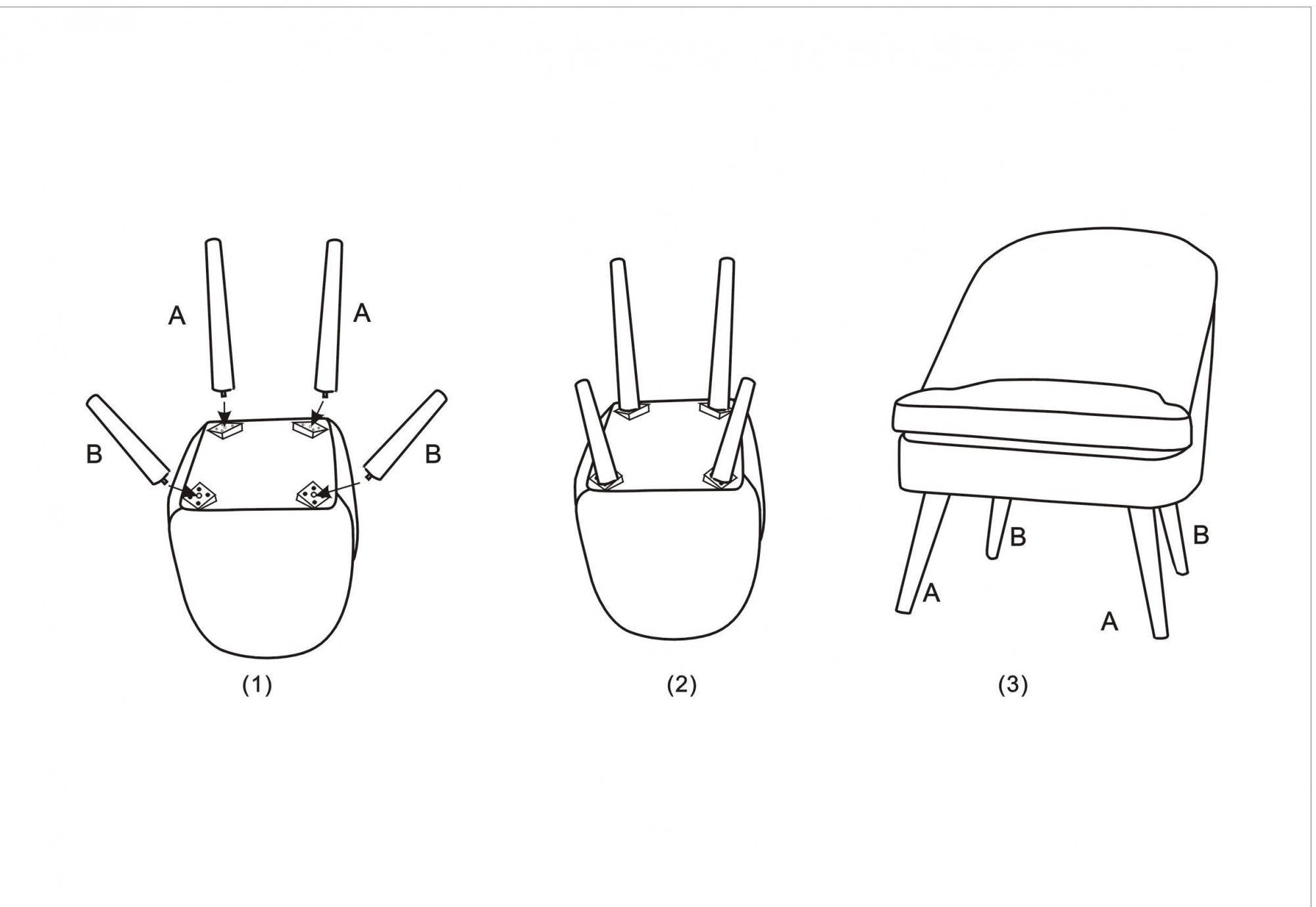 A A
B B
(1)
(2)
B B
A A
(3)