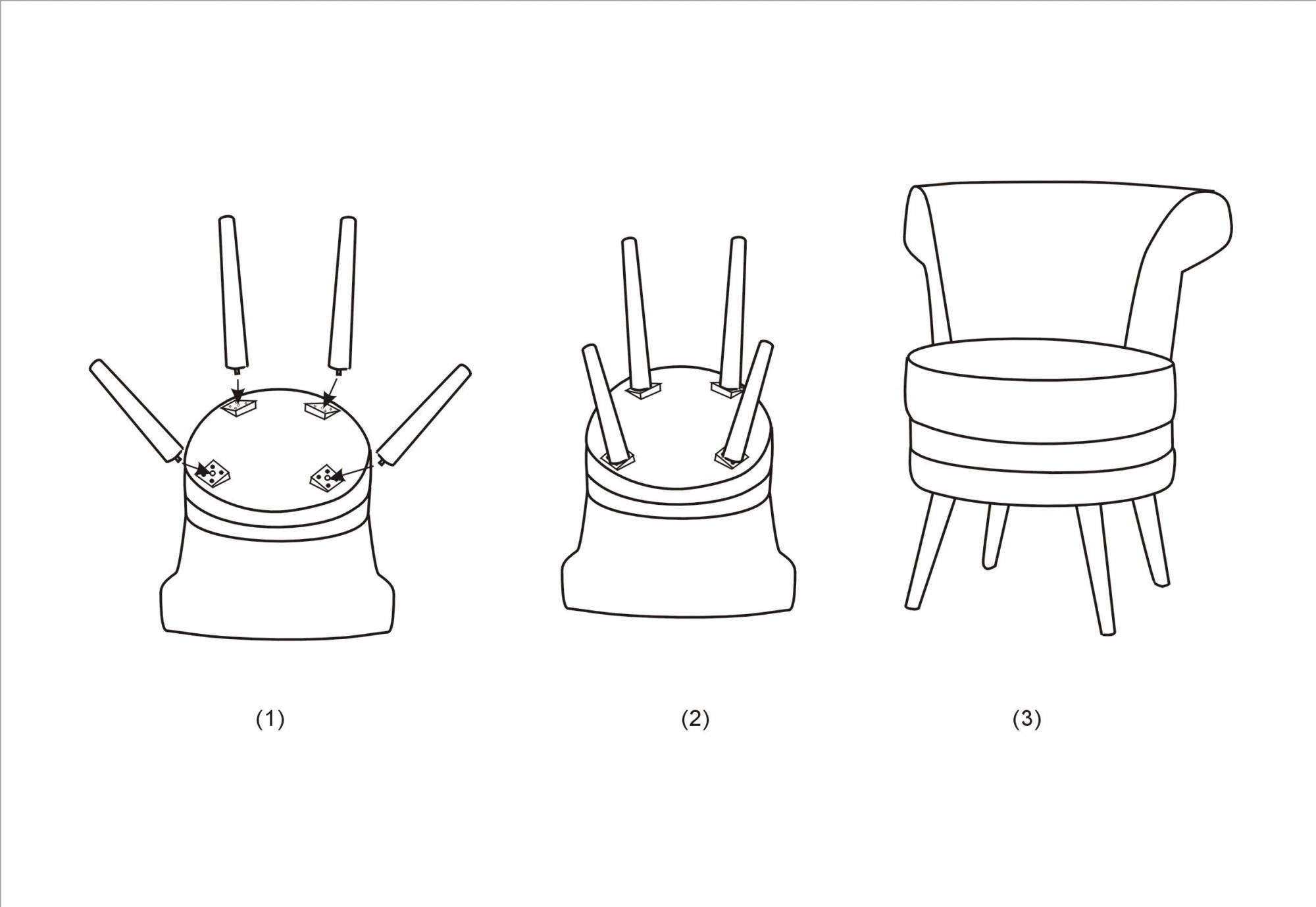 (1)

(2)

(3)