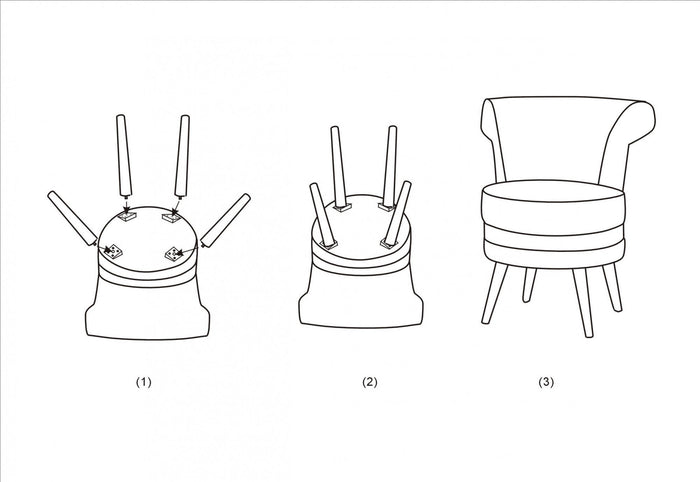 (1)

(2)

(3)