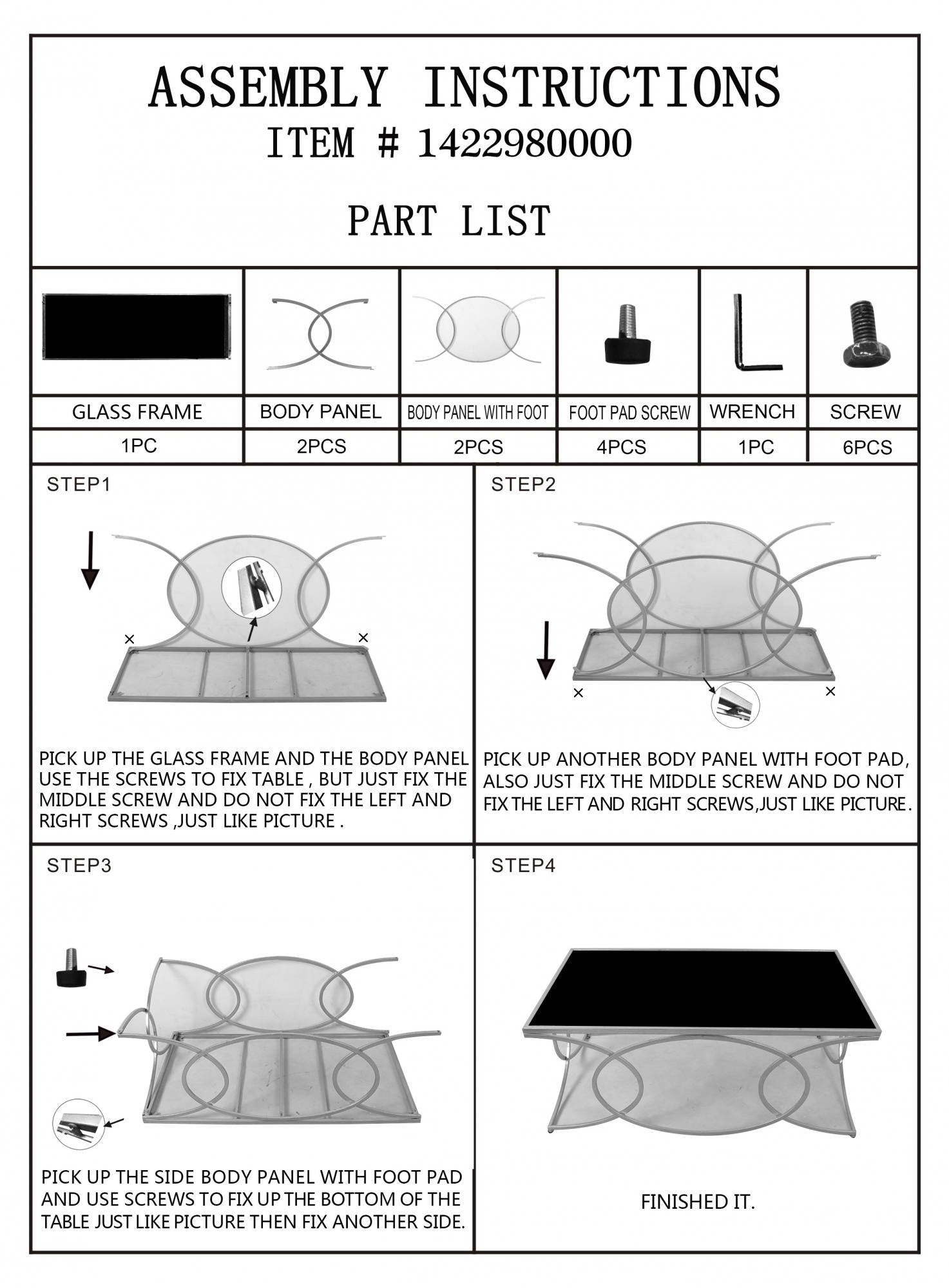 ASSEMBLY INSTRUCTIONS
ITEM # 1422980000

PART LIST

| GLASS FRAME | BODY PANEL | BODY PANEL WITH FOOT | FOOT PAD SCREW | WRENCH | SCREW |
|---|---|---|---|---|---|
| 1PC | 2PCS | 2PCS | 4PCS | 1PC | 6PCS |

STEP1

PICK UP THE GLASS FRAME AND THE BODY PANEL USE THE SCREWS TO FIX TABLE , BUT JUST FIX THE MIDDLE SCREW AND DO NOT FIX THE LEFT AND RIGHT SCREWS ,JUST LIKE PICTURE .

STEP2

PICK UP ANOTHER BODY PANEL WITH FOOT PAD, ALSO JUST FIX THE MIDDLE SCREW AND DO NOT FIX THE LEFT AND RIGHT SCREWS,JUST LIKE PICTURE.

STEP3

PICK UP THE SIDE BODY PANEL WITH FOOT PAD AND USE SCREWS TO FIX UP THE BOTTOM OF THE TABLE JUST LIKE PICTURE THEN FIX ANOTHER SIDE.

STEP4

FINISHED IT.