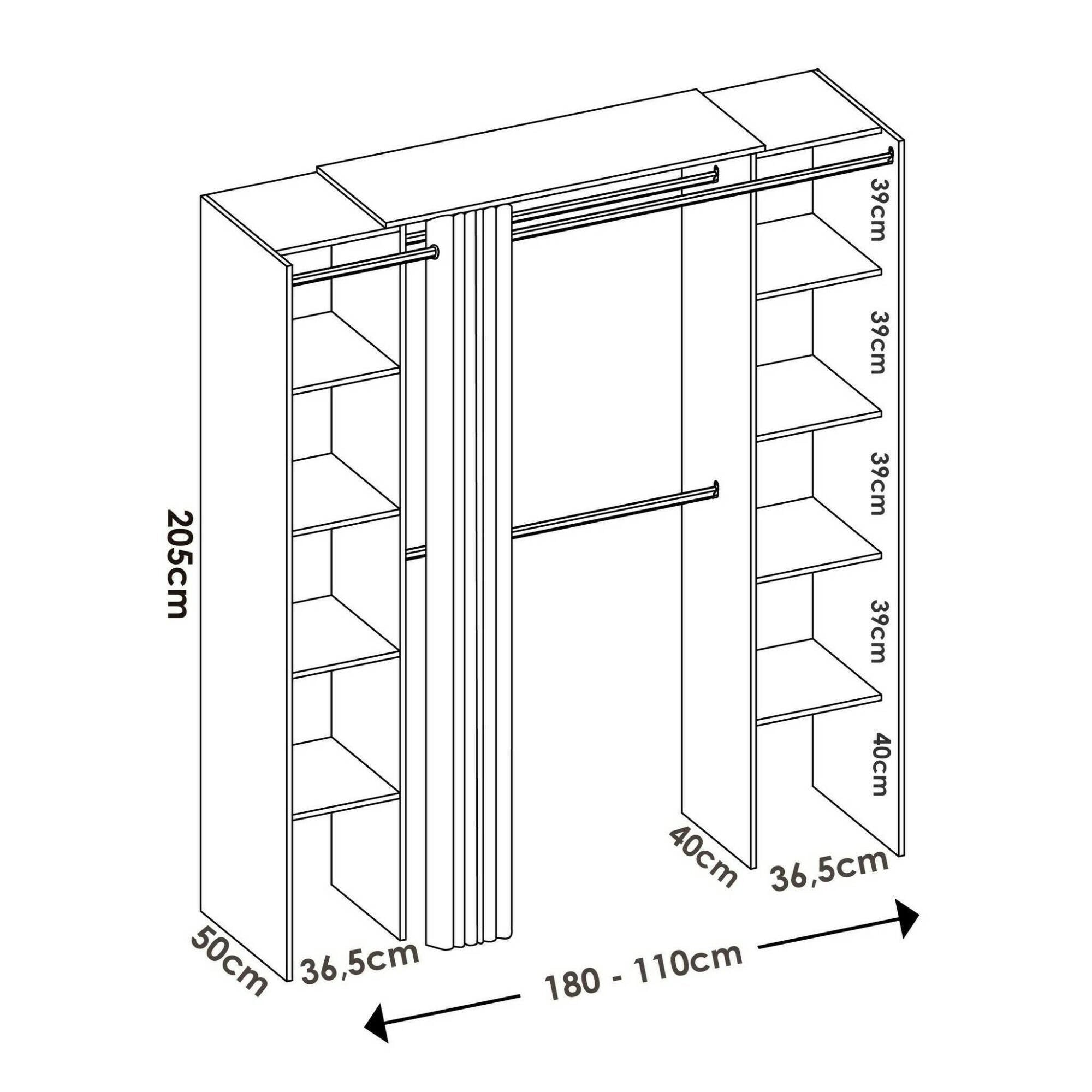 205cm

39cm

39cm

39cm

39cm

40cm

40cm

36,5cm

50cm

36,5cm

180 - 110cm