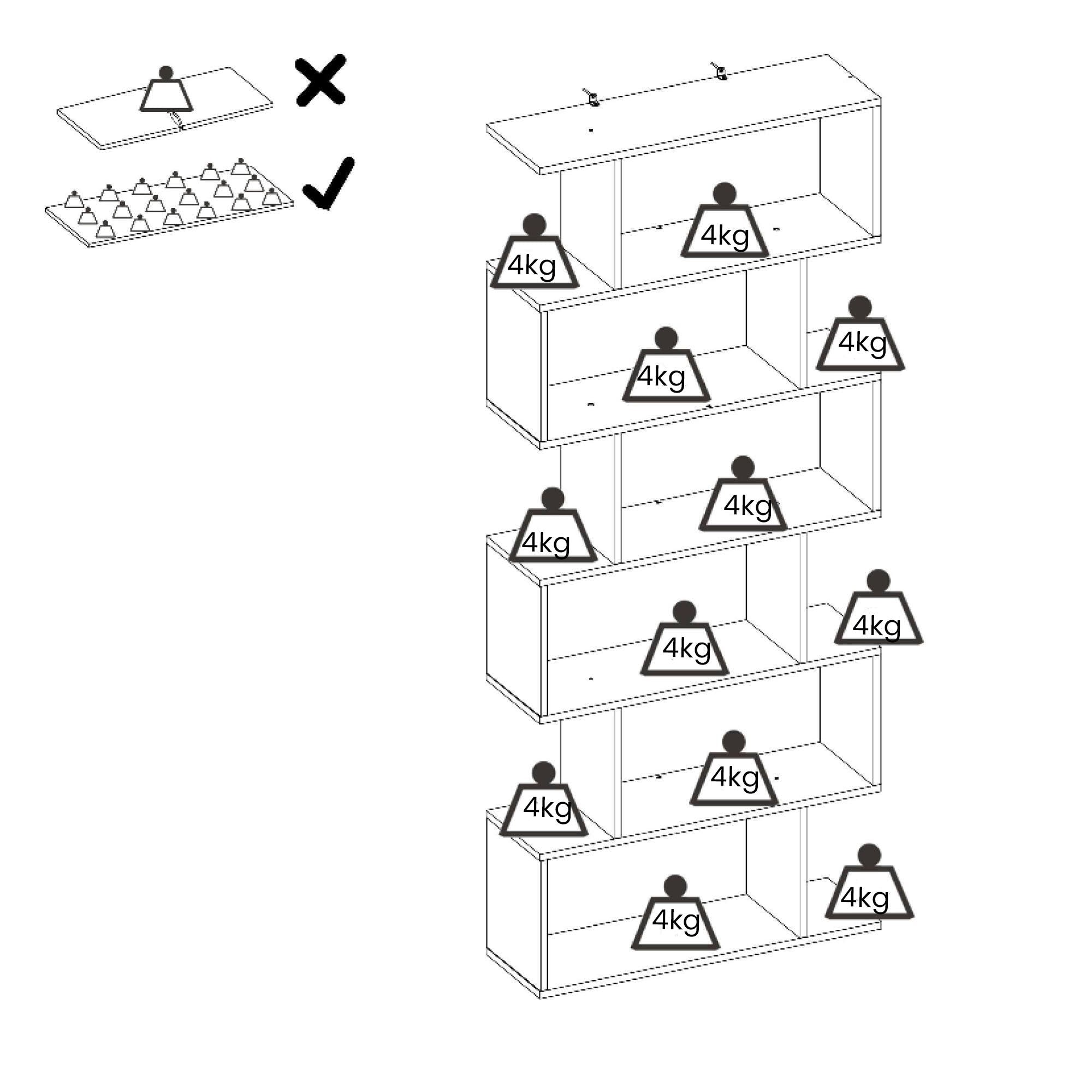 4kg
4kg
4kg
4kg
4kg
4kg
4kg
4kg
4kg
4kg
4kg
4kg