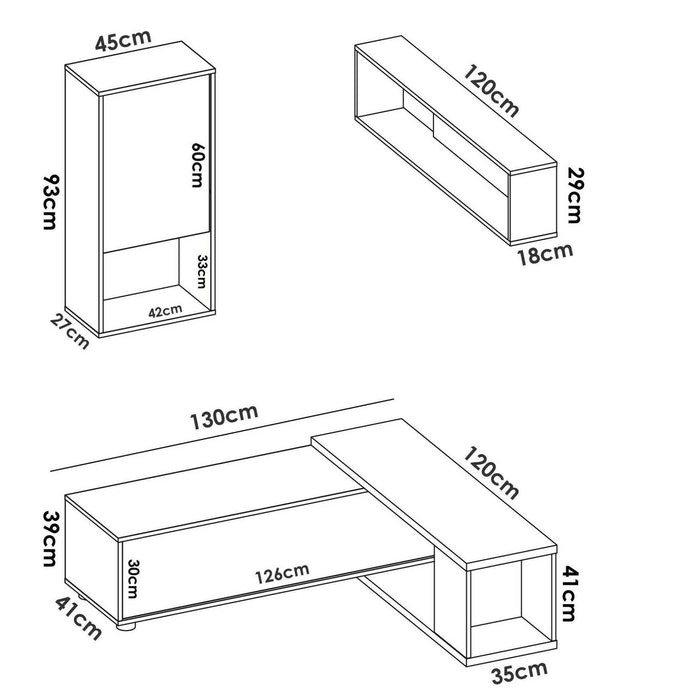 45cm
93cm
60cm
33cm
42cm
27cm
120cm
29cm
18cm
130cm
120cm
39cm
30cm
126cm
41cm
41cm
35cm