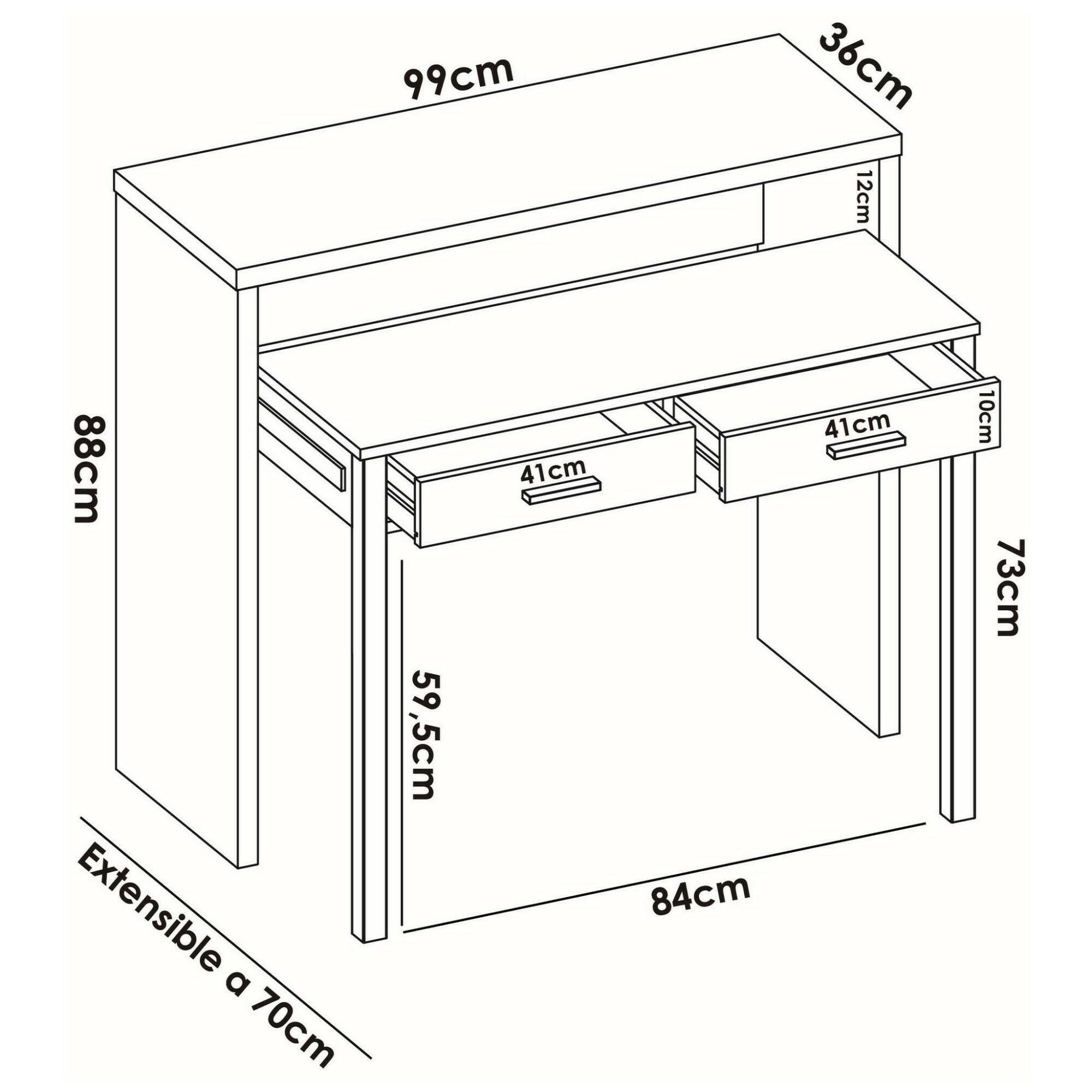 99cm

36cm

12cm

88cm

10cm

41cm

41cm

73cm

59,5cm

84cm

Extensible a 70cm