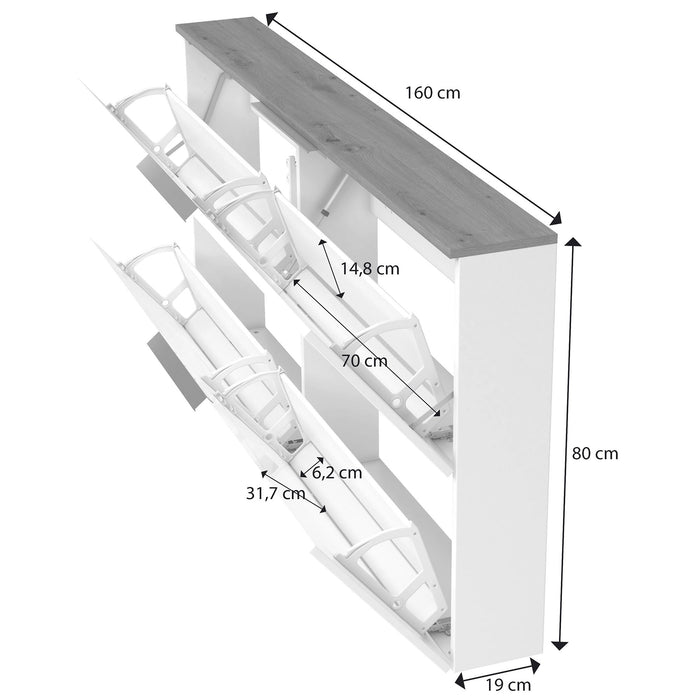 160 cm
14,8 cm
70 cm
80 cm
6,2 cm
31,7 cm
19 cm