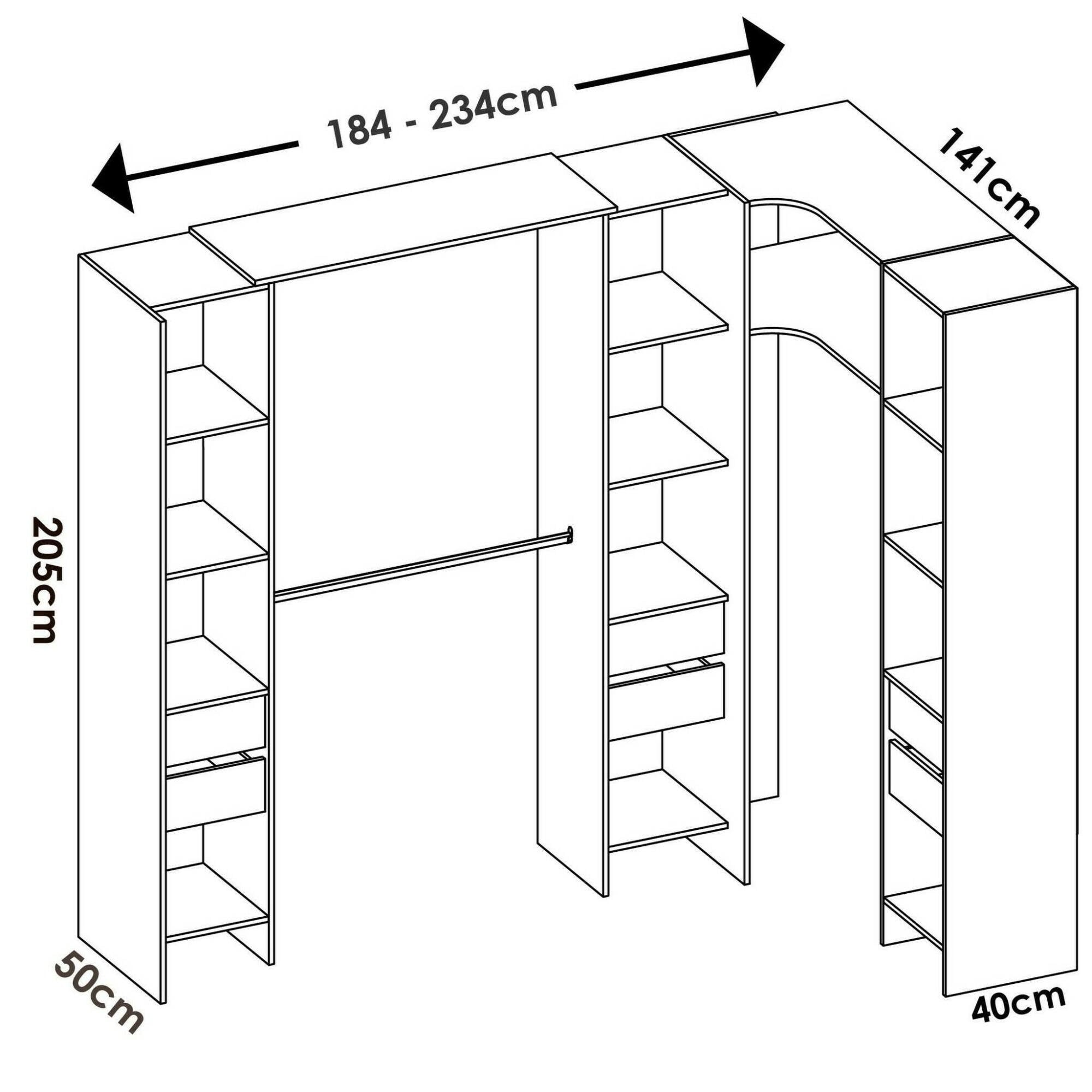 184 - 234cm

141cm

205cm

50cm

40cm