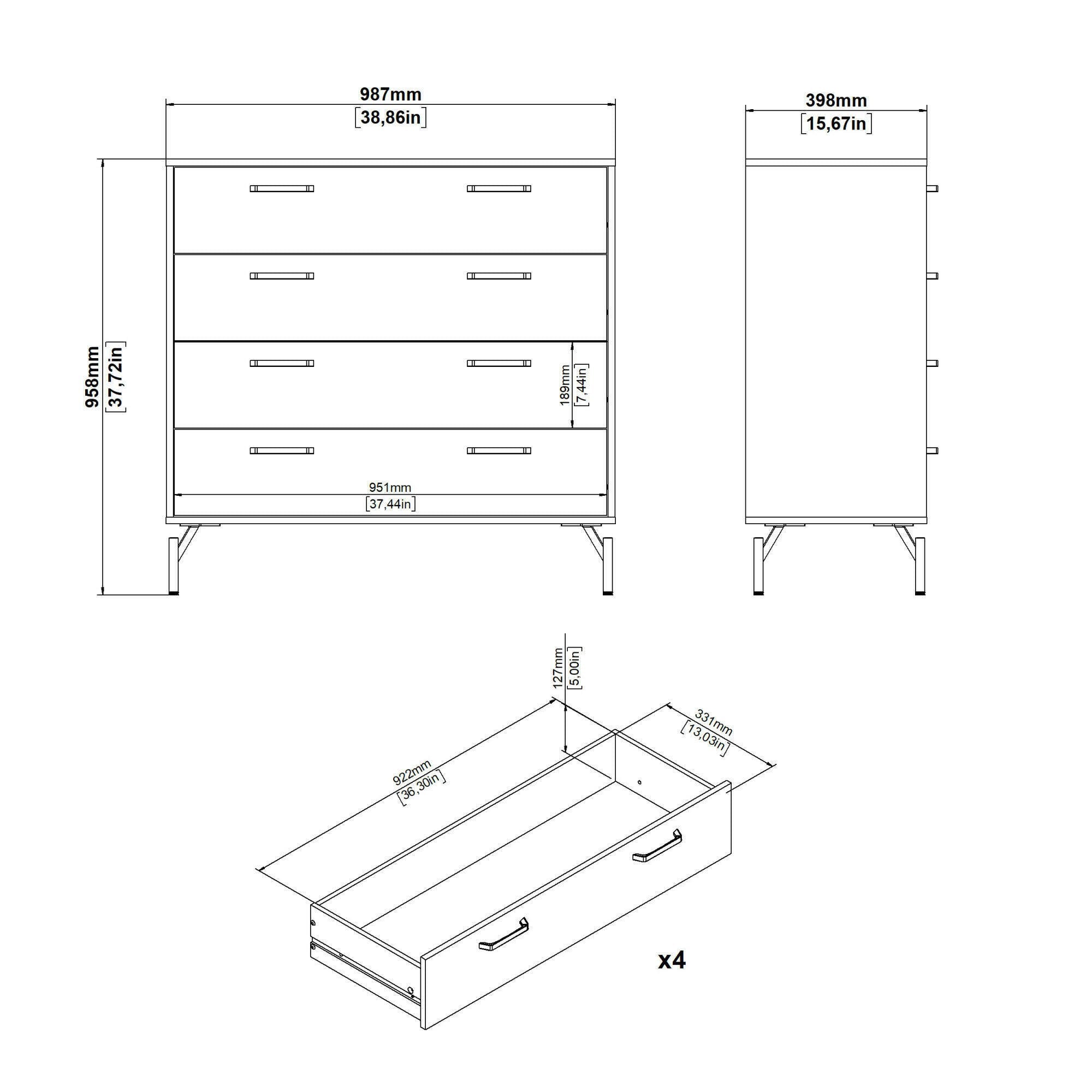 987mm
[38,86in]

398mm
[15,67in]

958mm
[37,72in]

189mm
[7,44in]

951mm
[37,44in]

127mm
[5,00in]

331mm
[13,03in]

922mm
[36,30in]

x4