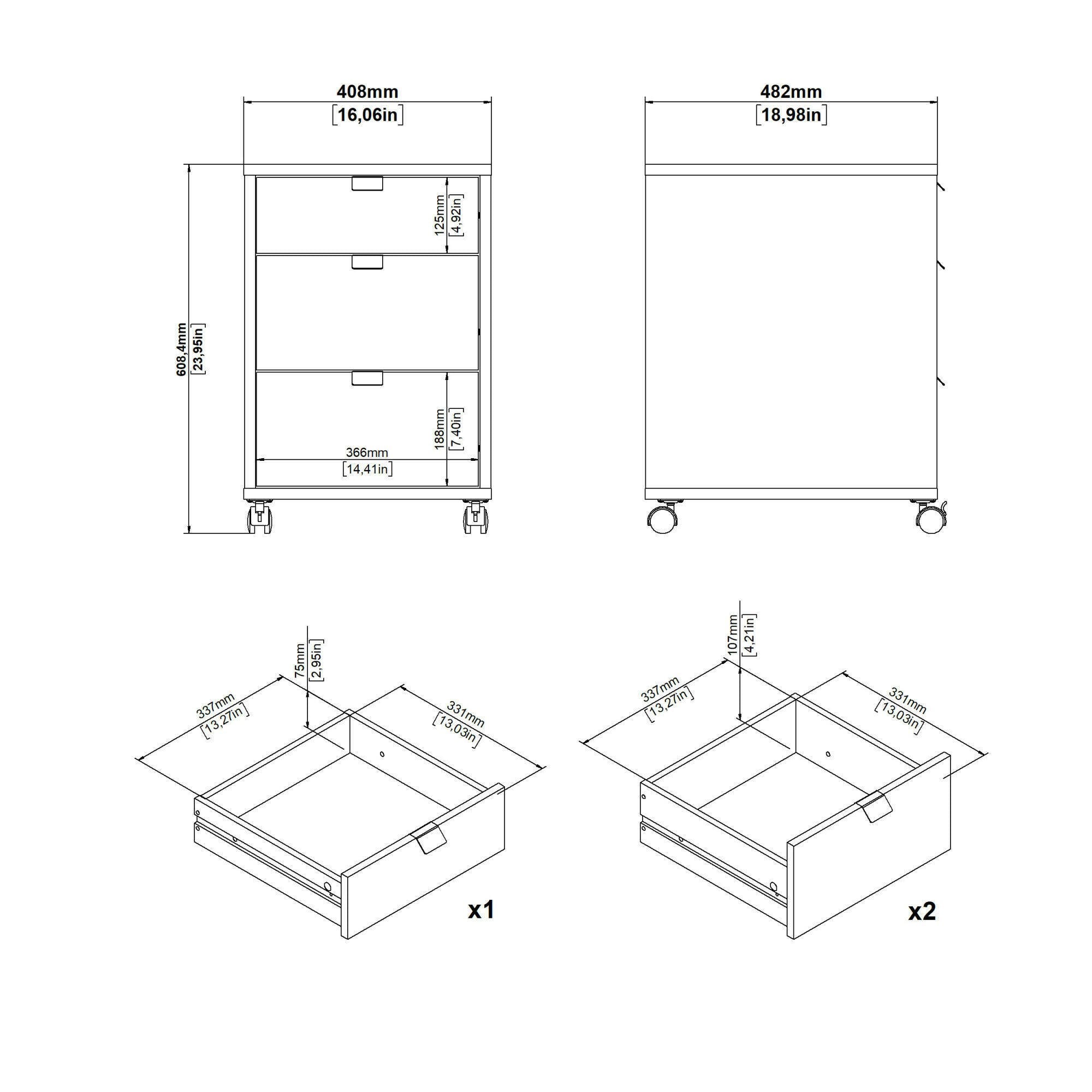 408mm
[16,06in]

482mm
[18,98in]

608,4mm
[23,95in]

125mm
[4,92in]

188mm
[7,40in]

366mm
[14,41in]

75mm
[2,95in]

337mm
[13,27in]

331mm
[13,03in]

x1

107mm
[4,21in]

337mm
[13,27in]

331mm
[13,03in]

x2