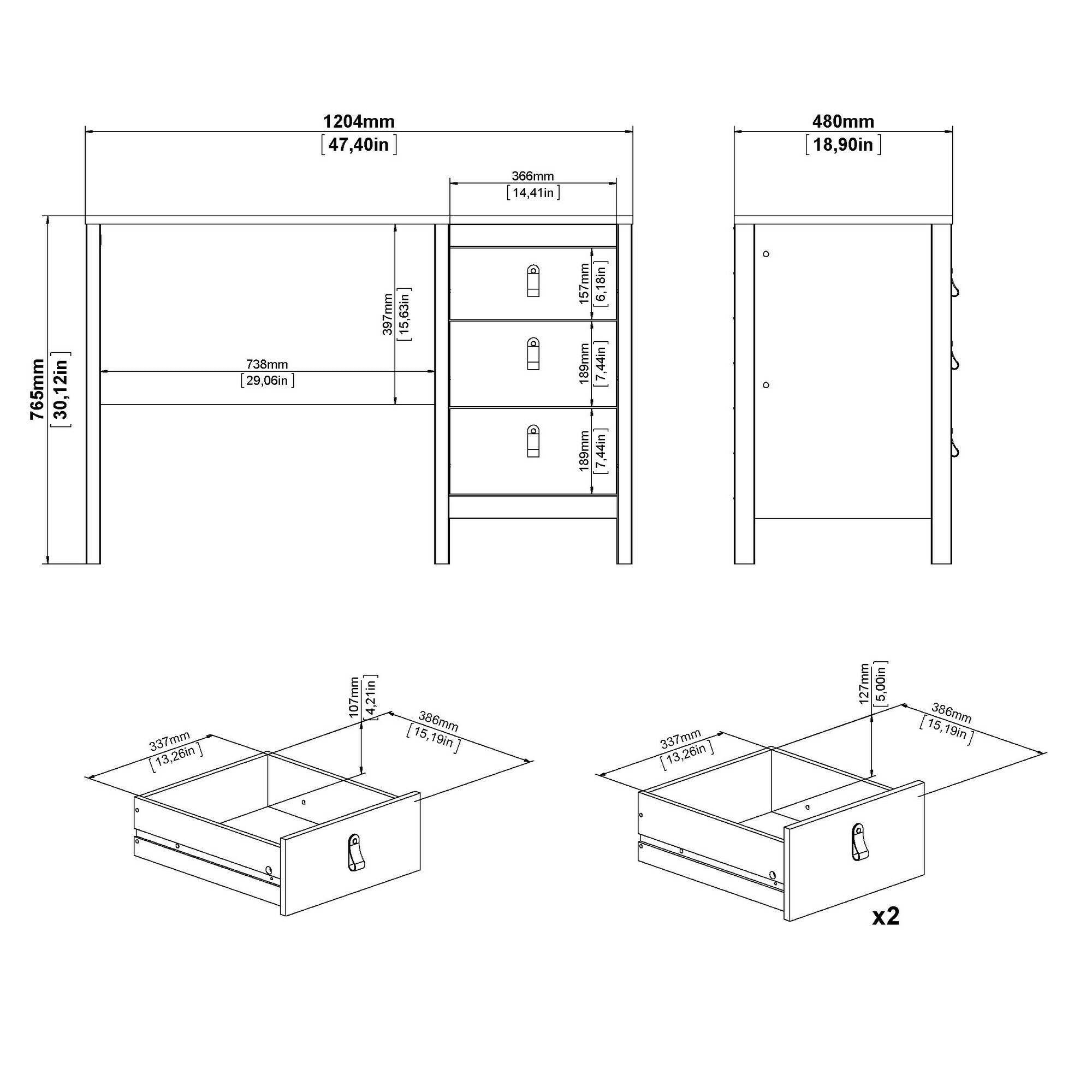 1204mm
[47,40in]

480mm
[18,90in]

366mm
[14,41in]

765mm
[30,12in]

397mm
[15,63in]

738mm
[29,06in]

157mm
[6,18in]

189mm
[7,44in]

189mm
[7,44in]

107mm
[4,21in]

337mm
[13,26in]

386mm
[15,19in]

127mm
[5,00in]

337mm
[13,26in]

386mm
[15,19in]

x2