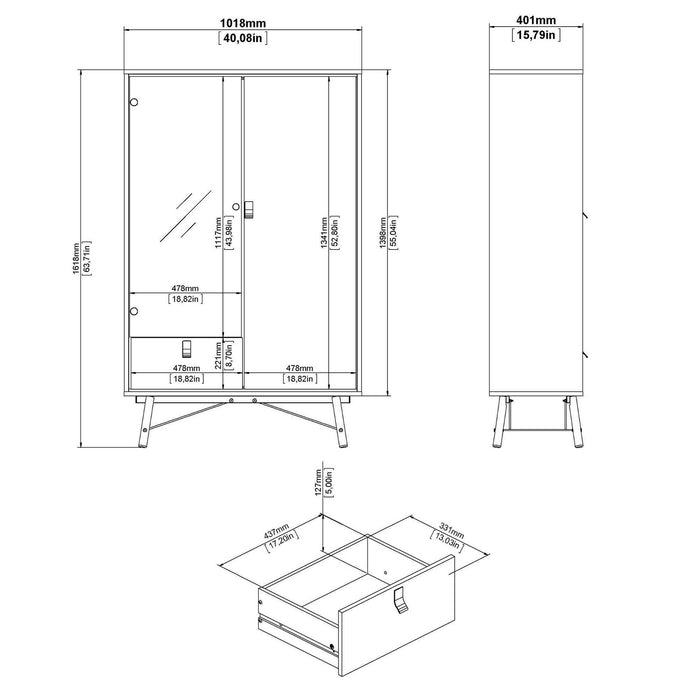 1018mm
[40,08in]

401mm
[15,79in]

1618mm
[63,71in]

1117mm
[43,98in]

1341mm
[52,80in]

1398mm
[55,04in]

478mm
[18,82in]

221mm
[8,70in]

478mm
[18,82in]

478mm
[18,82in]

127mm
[5,00in]

437mm
[17,20in]

331mm
[13,03in]