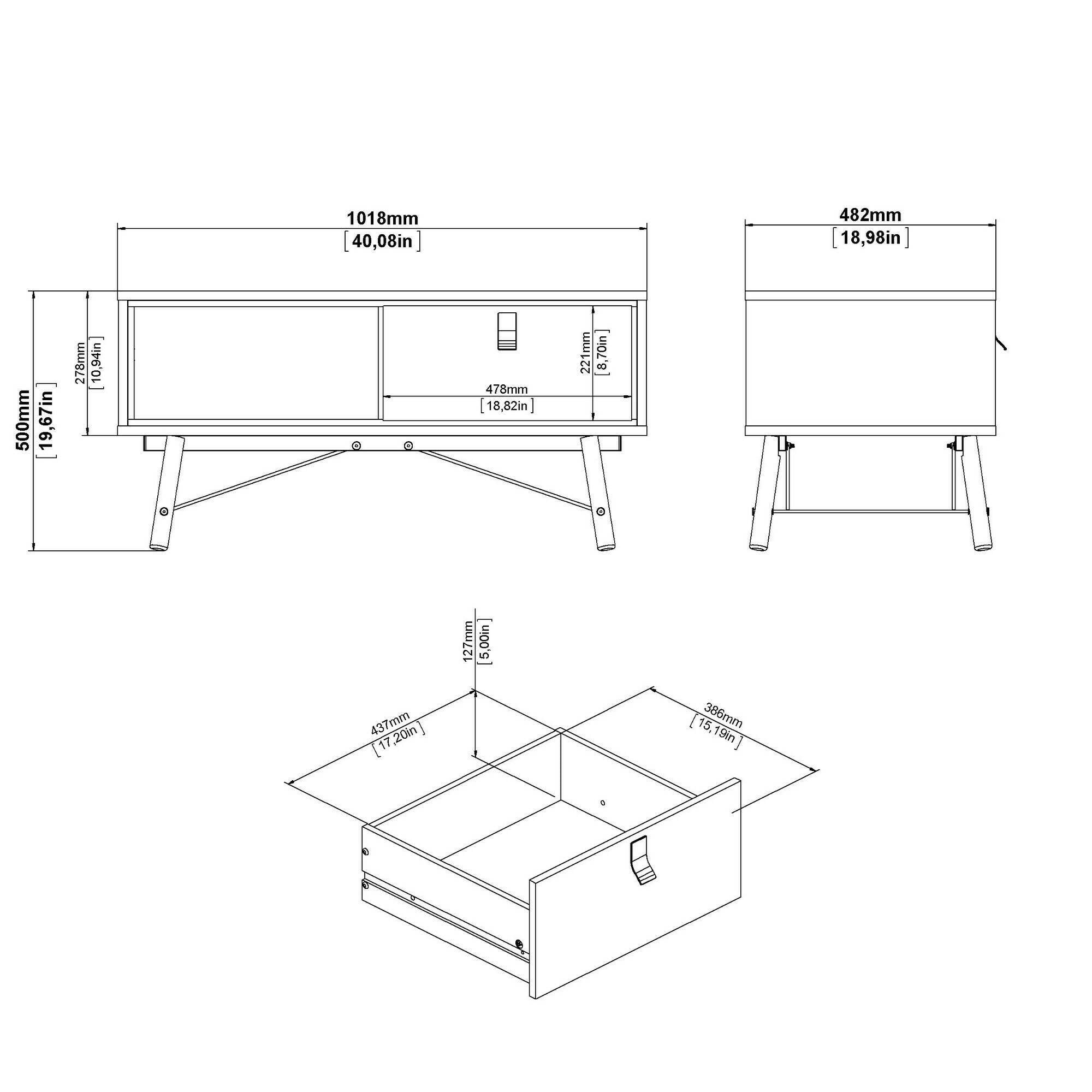 1018mm
[40,08in]

482mm
[18,98in]

500mm
[19,67in]

278mm
[10,94in]

221mm
[8,70in]

478mm
[18,82in]

127mm
[5,00in]

437mm
[17,20in]

386mm
[15,19in]