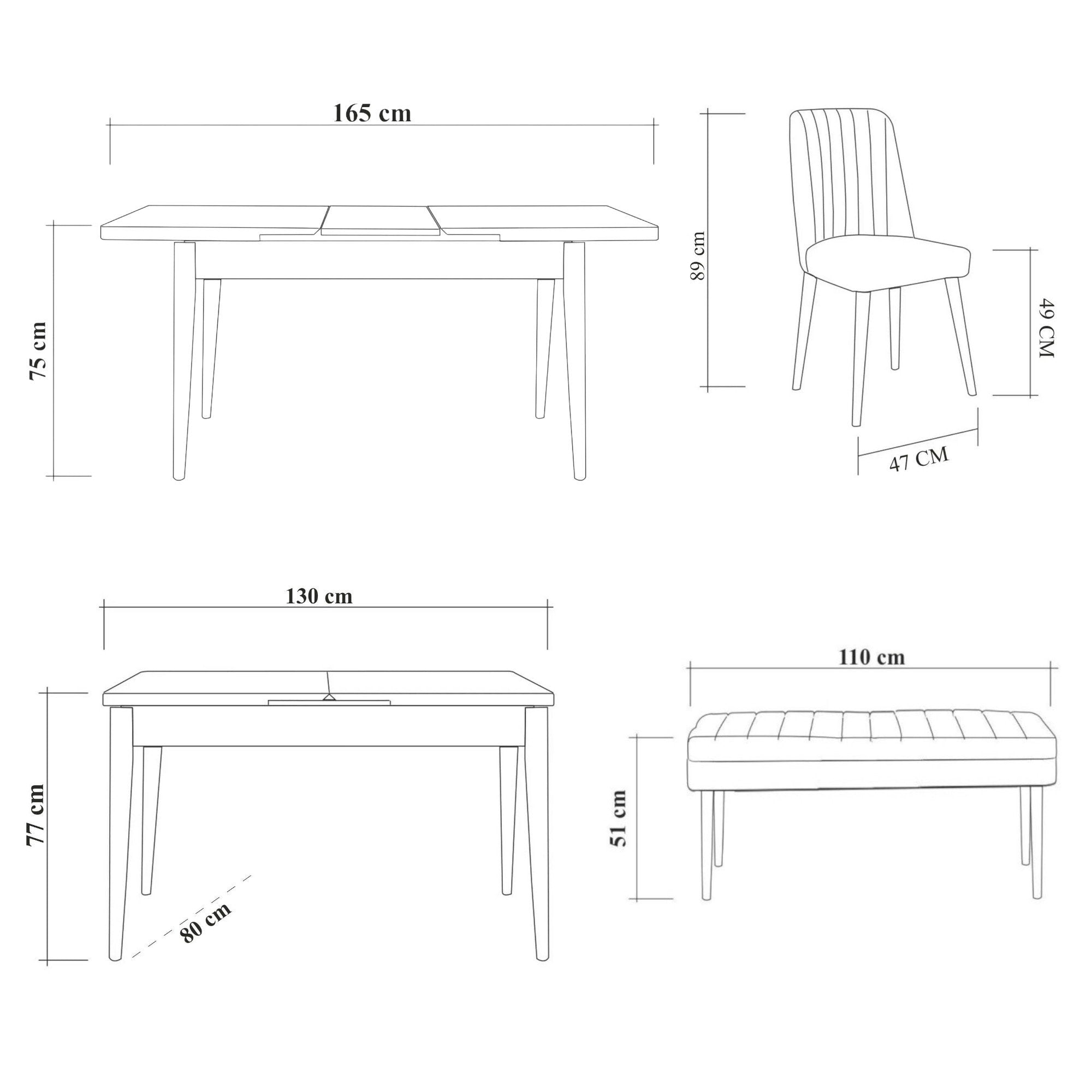 165 cm

75 cm

89 cm

49 CM

47 CM

130 cm

77 cm

80 cm

110 cm

51 cm