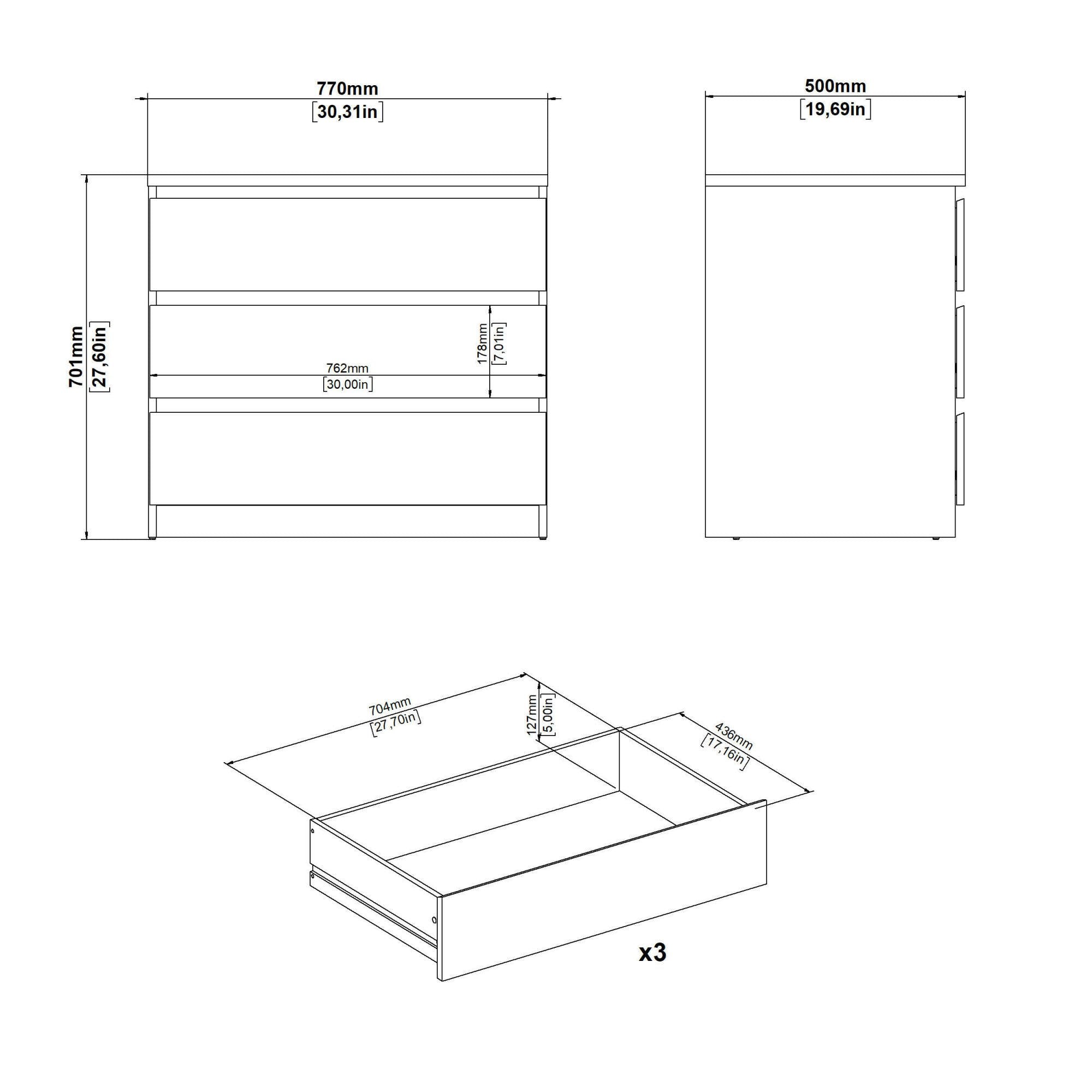 770mm
[30,31in]

500mm
[19,69in]

701mm
[27,60in]

178mm
[7,01in]

762mm
[30,00in]

704mm
[27,70in]

127mm
[5,00in]

436mm
[17,16in]

x3