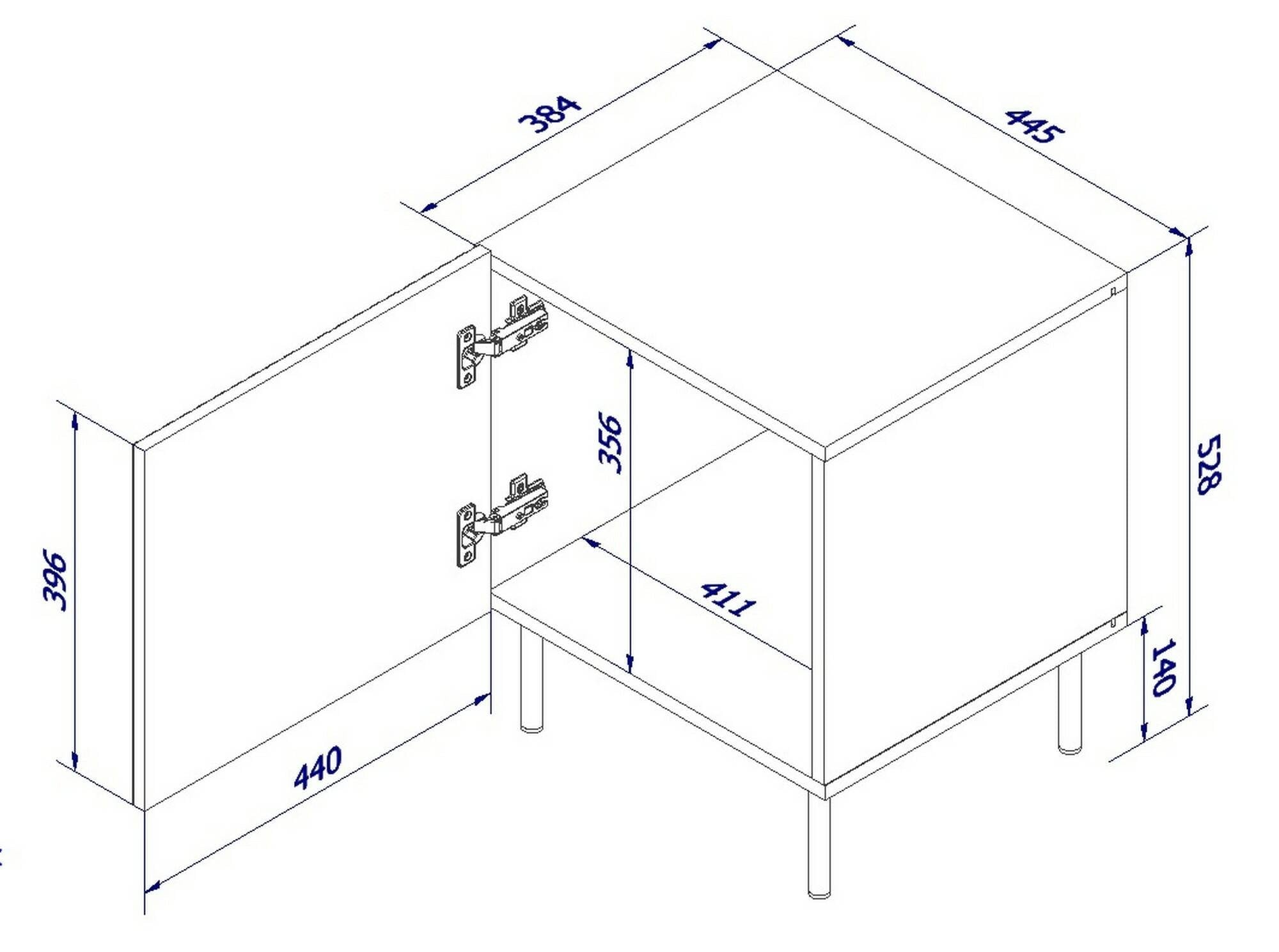 384
445
356
528
396
411
140
440