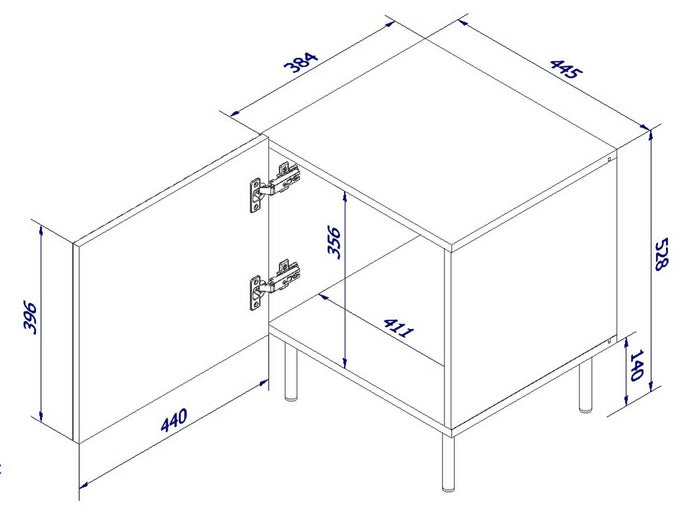 384
445
528
356
396
411
140
440