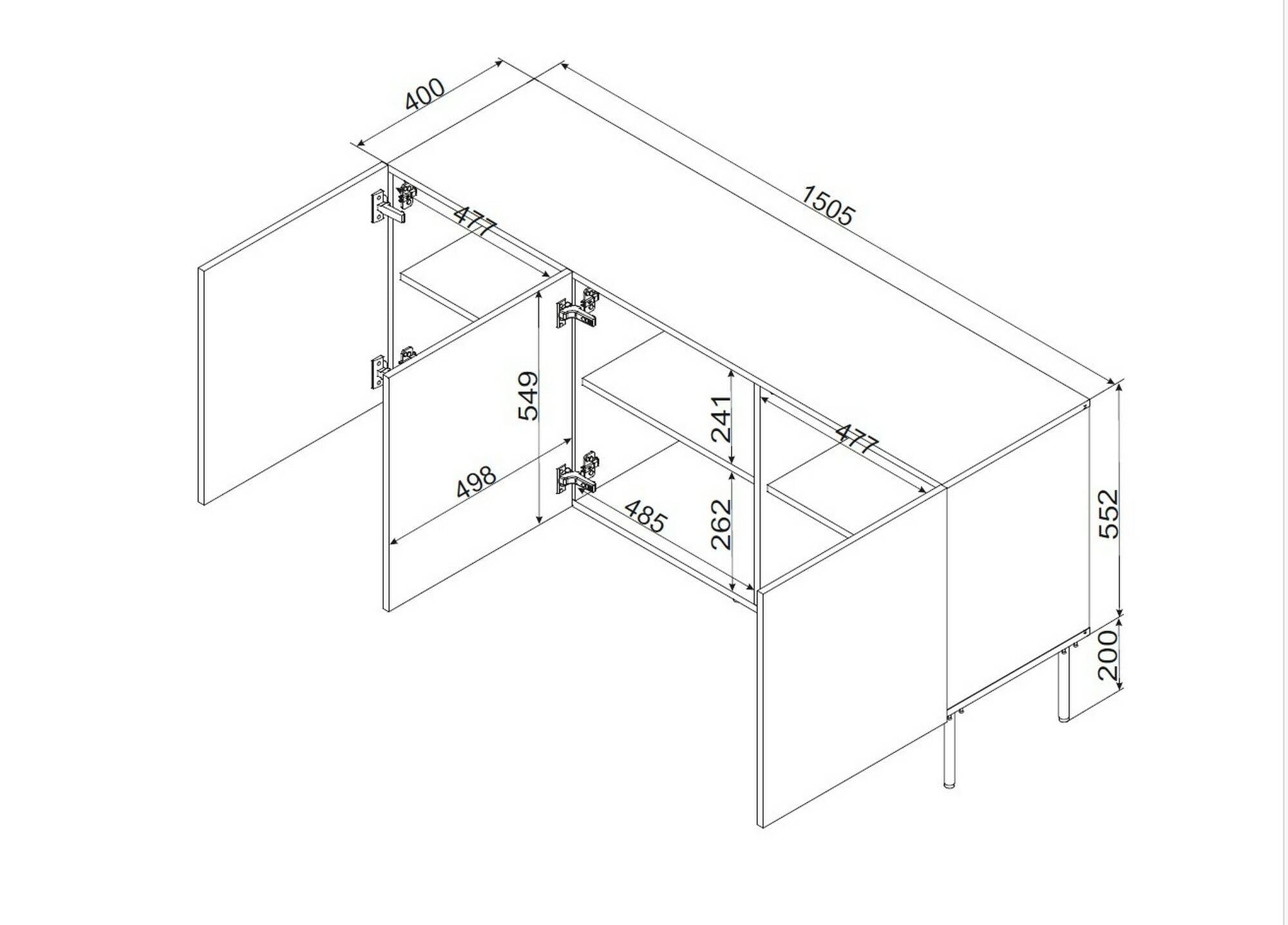 400

1505

477

549

241

477

498

485

262

552

200