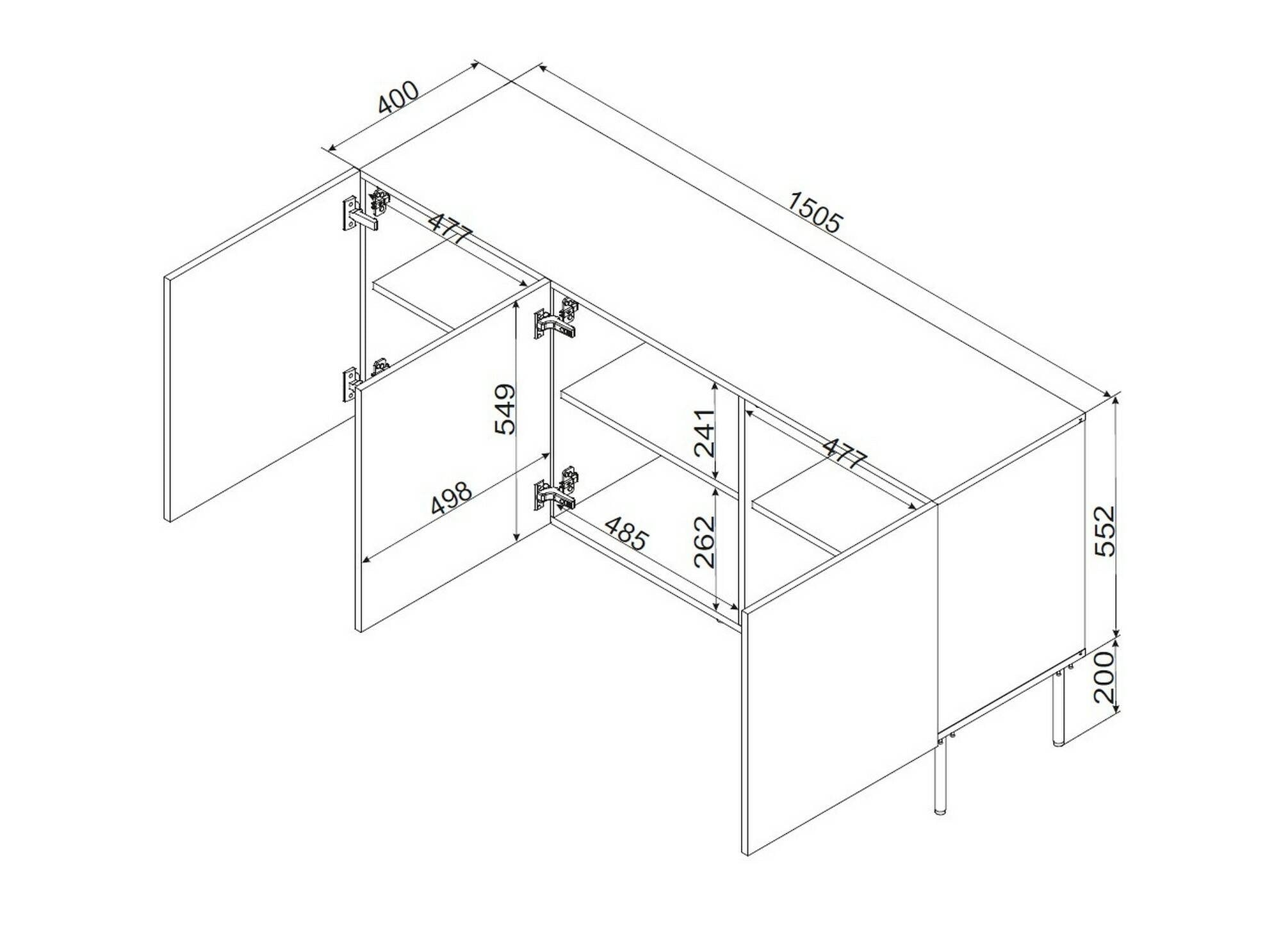 400
1505
477
549
241
477
498
485
262
552
200