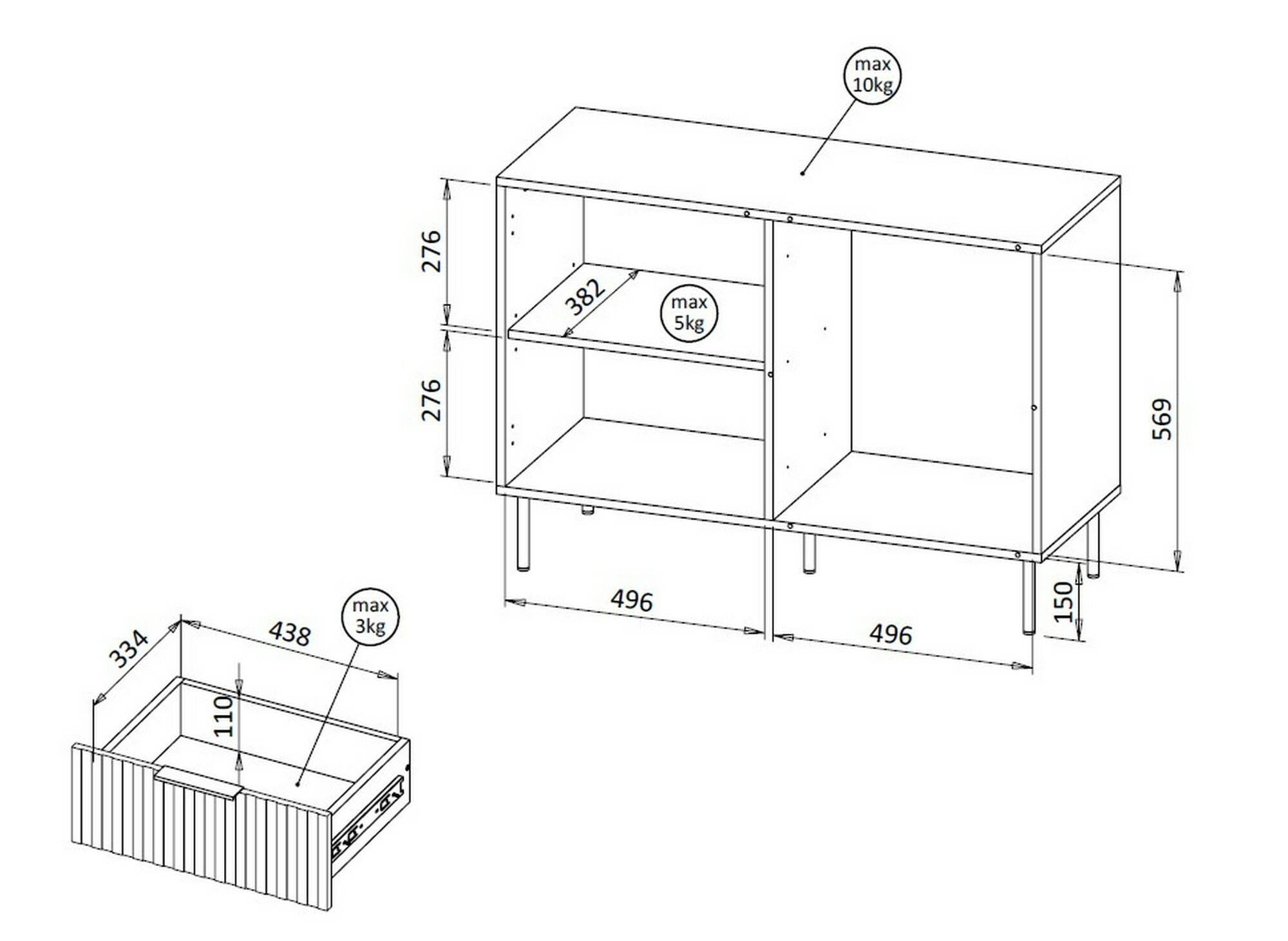 max 10kg

276

382

max 5kg

276

569

496

496

150

334

438

max 3kg

110