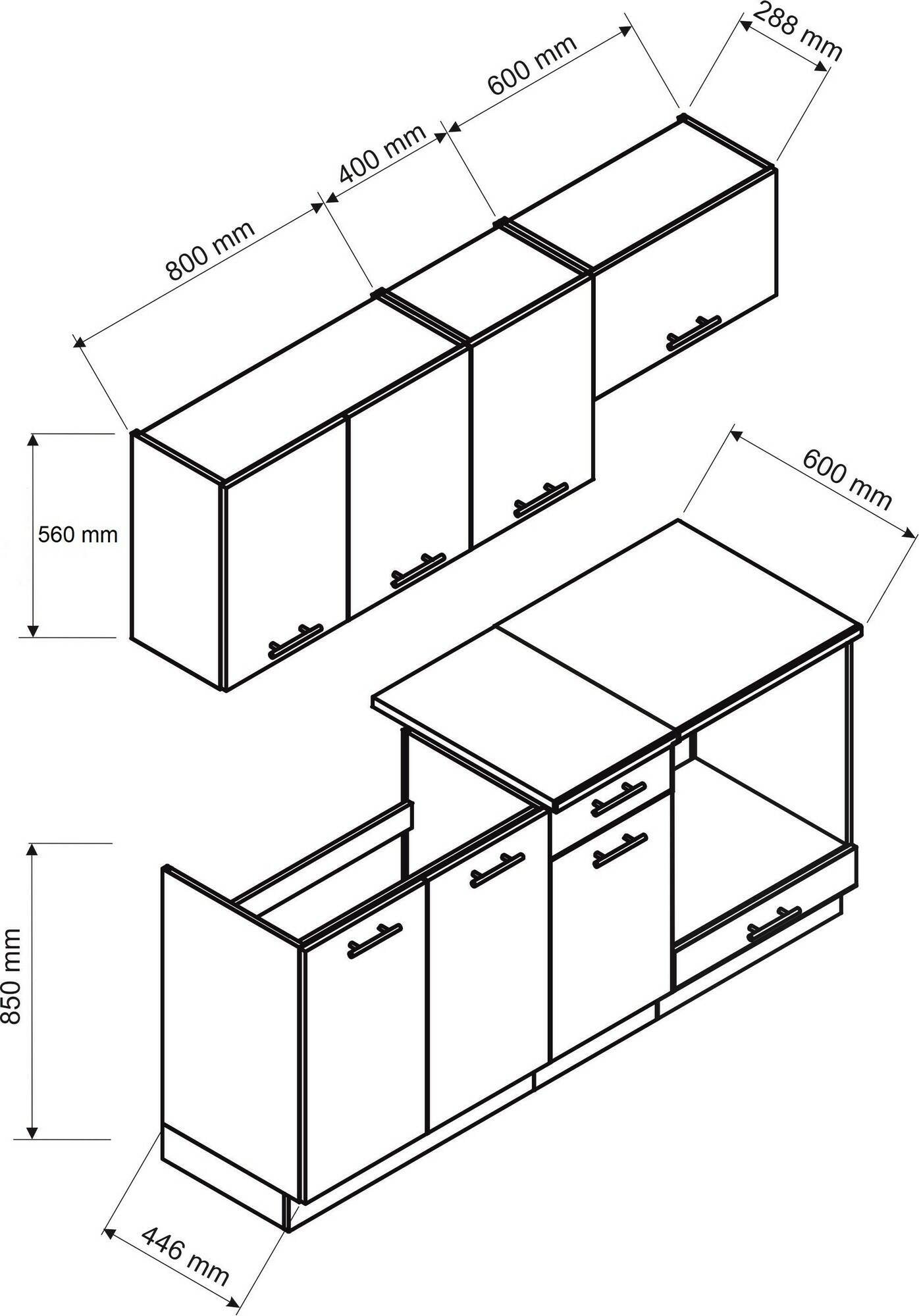 288 mm
600 mm
400 mm
800 mm
560 mm
600 mm
850 mm
446 mm