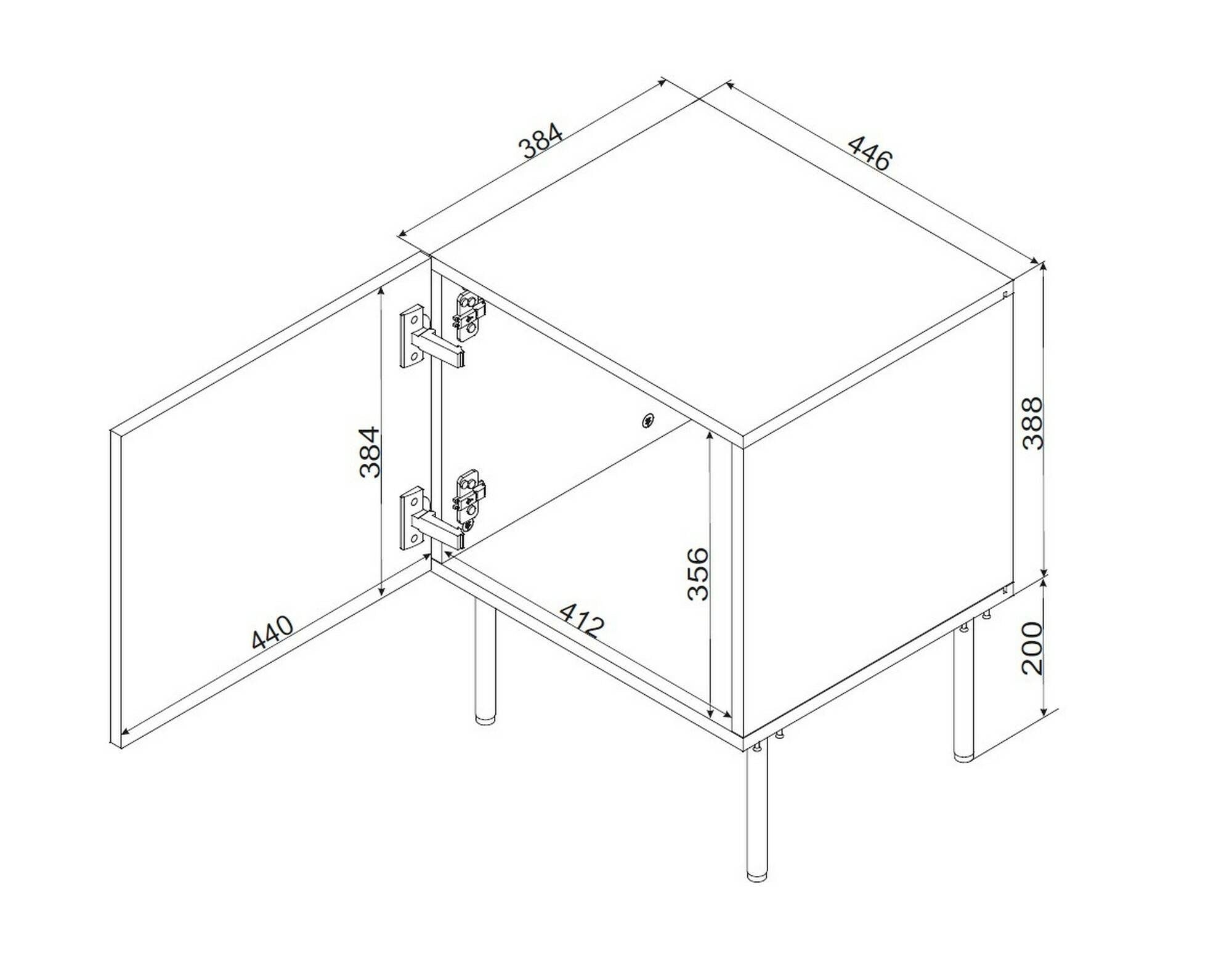 384
446
384
388
356
440
412
200