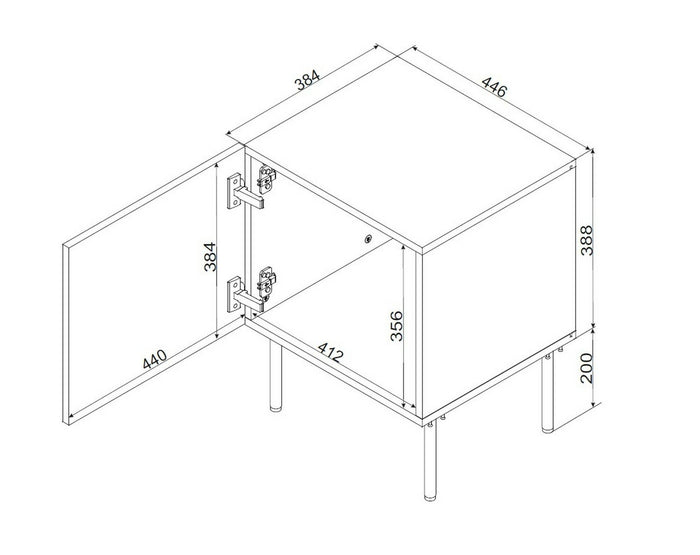 384
446
384
388
356
440
412
200