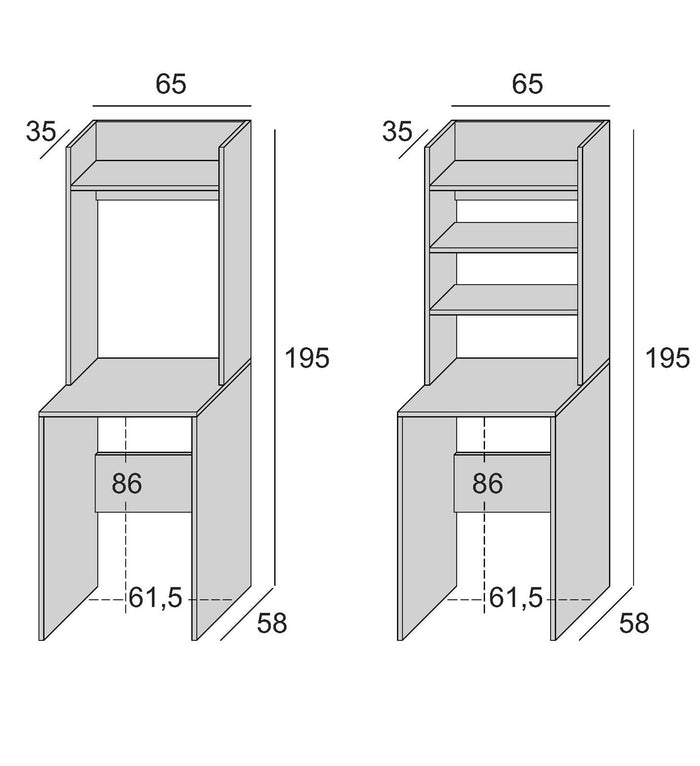 65
35
195
86
61,5
58

65
35
195
86
61,5
58