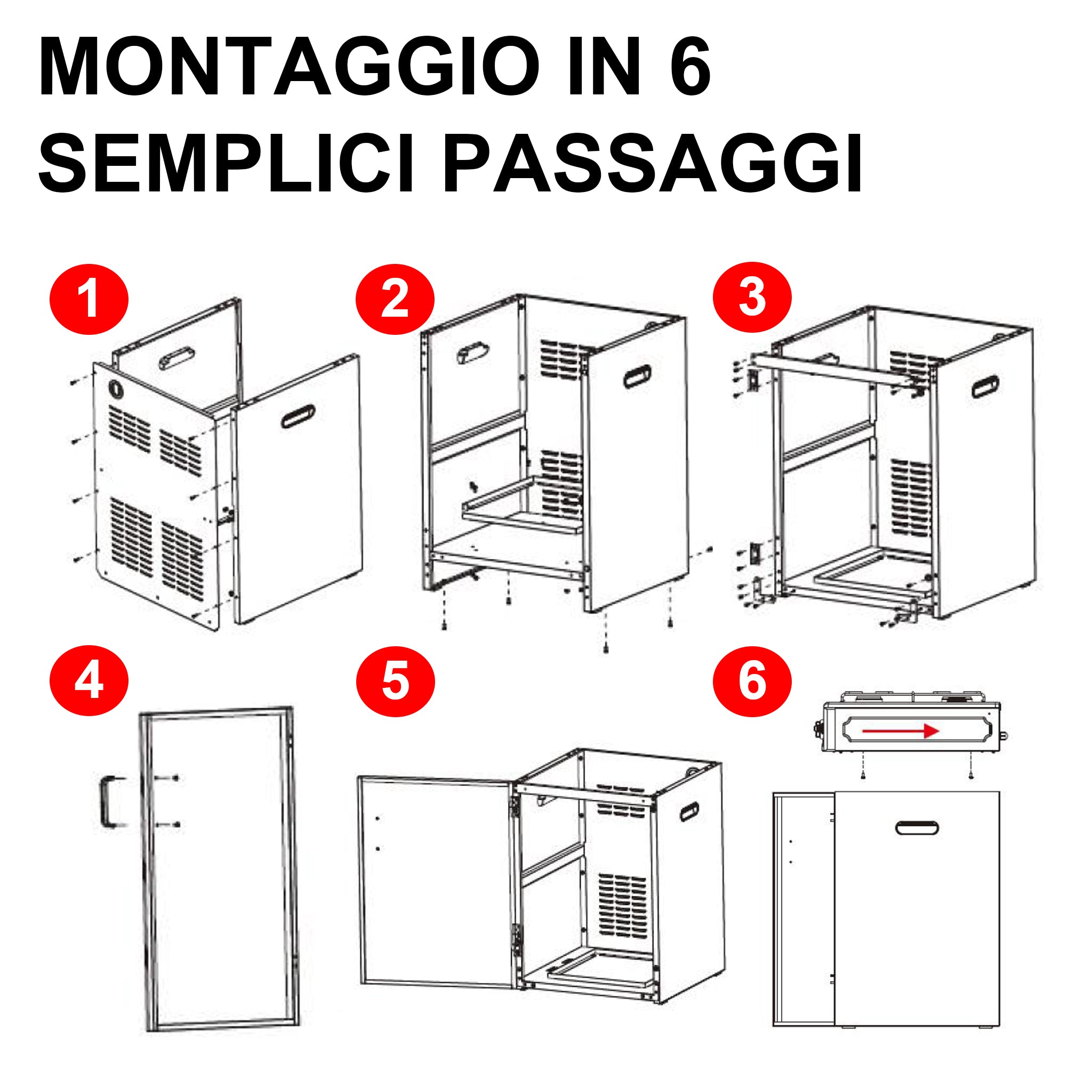 MONTAGGIO IN 6 SEMPLICI PASSAGGI

1

2

3

4

5

6