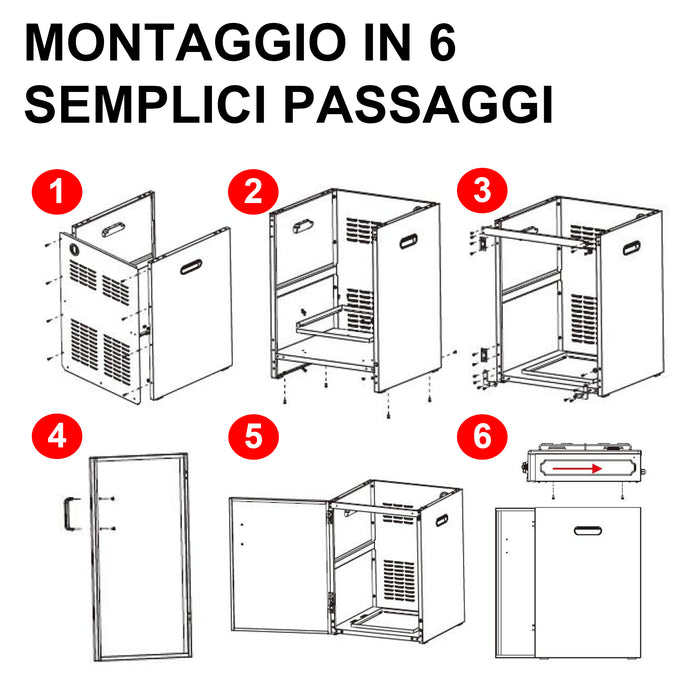 MONTAGGIO IN 6 SEMPLICI PASSAGGI

1

2

3

4

5

6