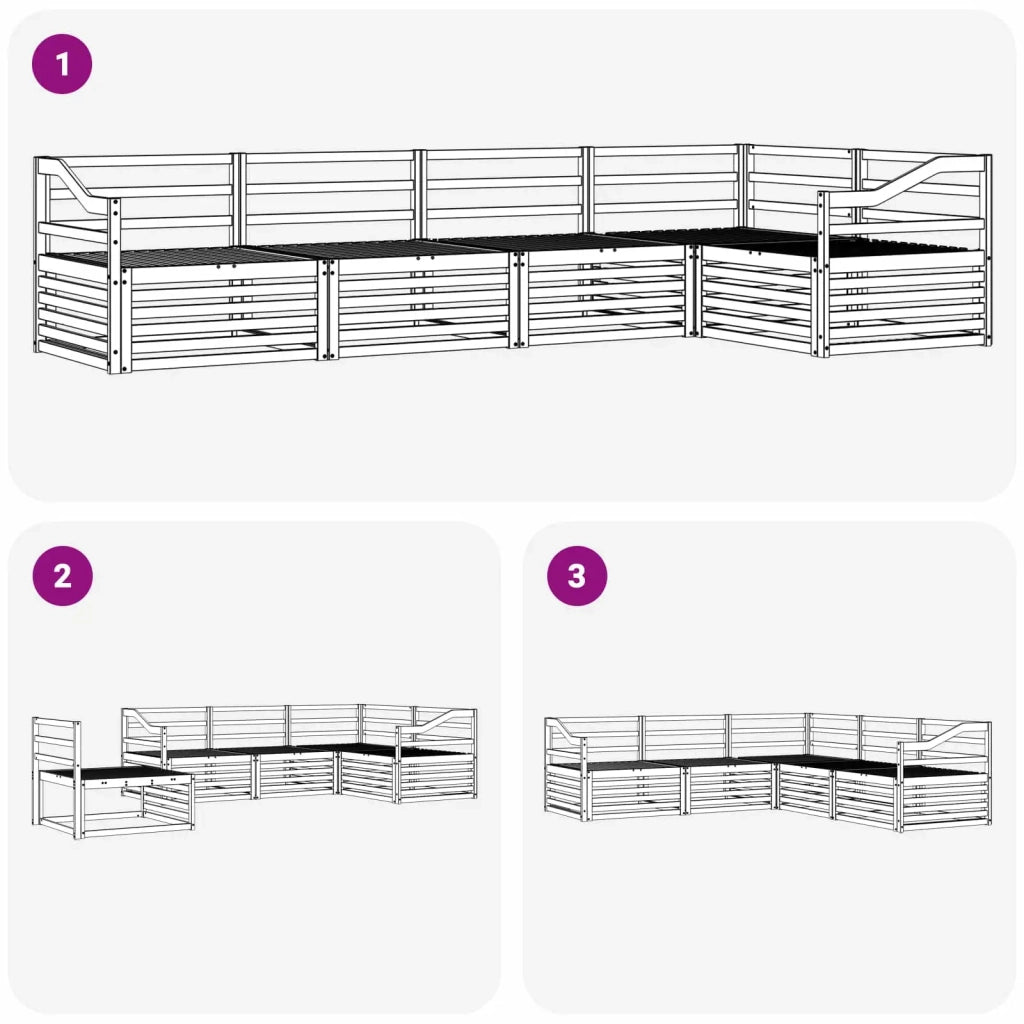 1

2

3