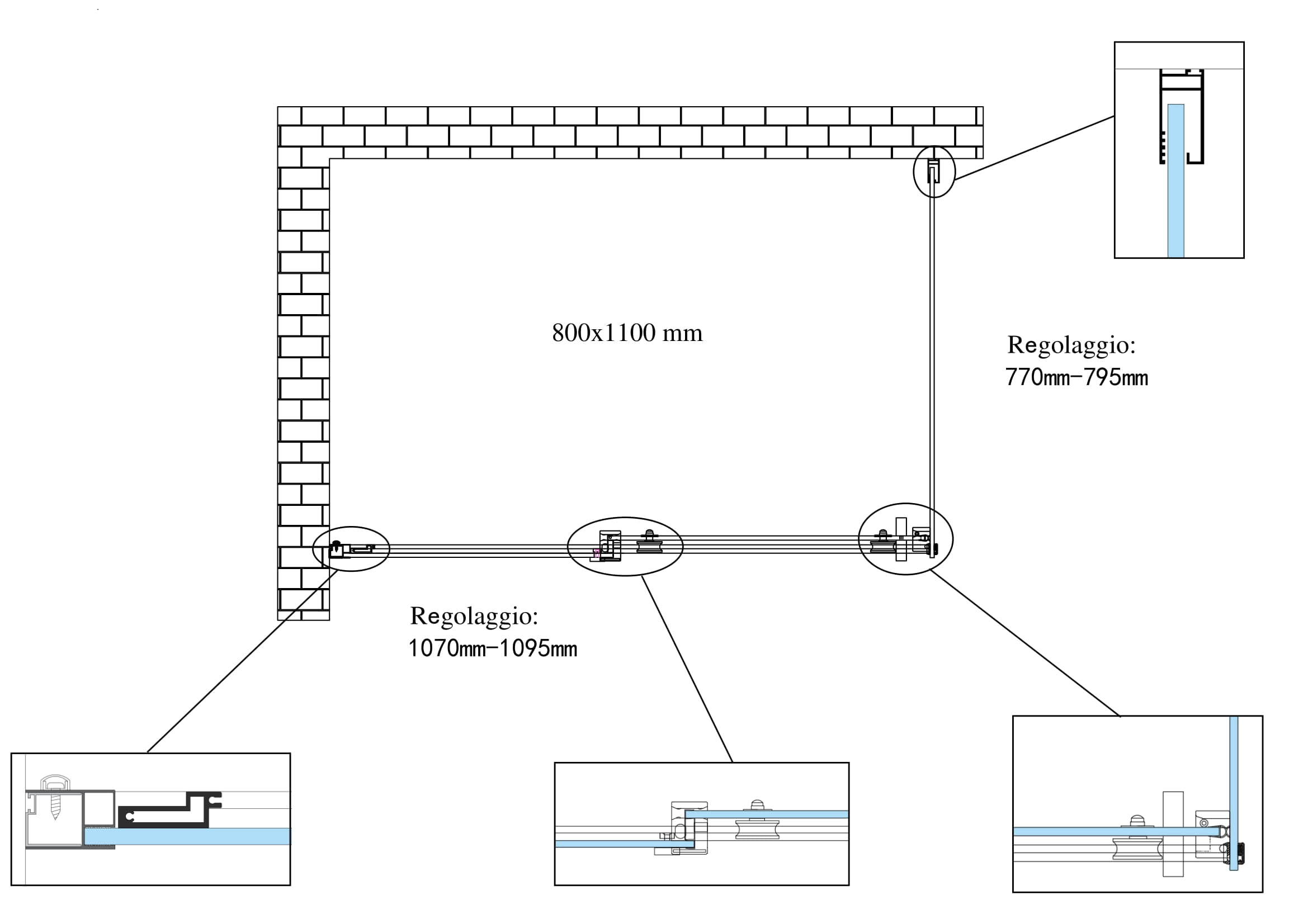 800x1100 mm

Regolaggio:
770mm-795mm

Regolaggio:
1070mm-1095mm