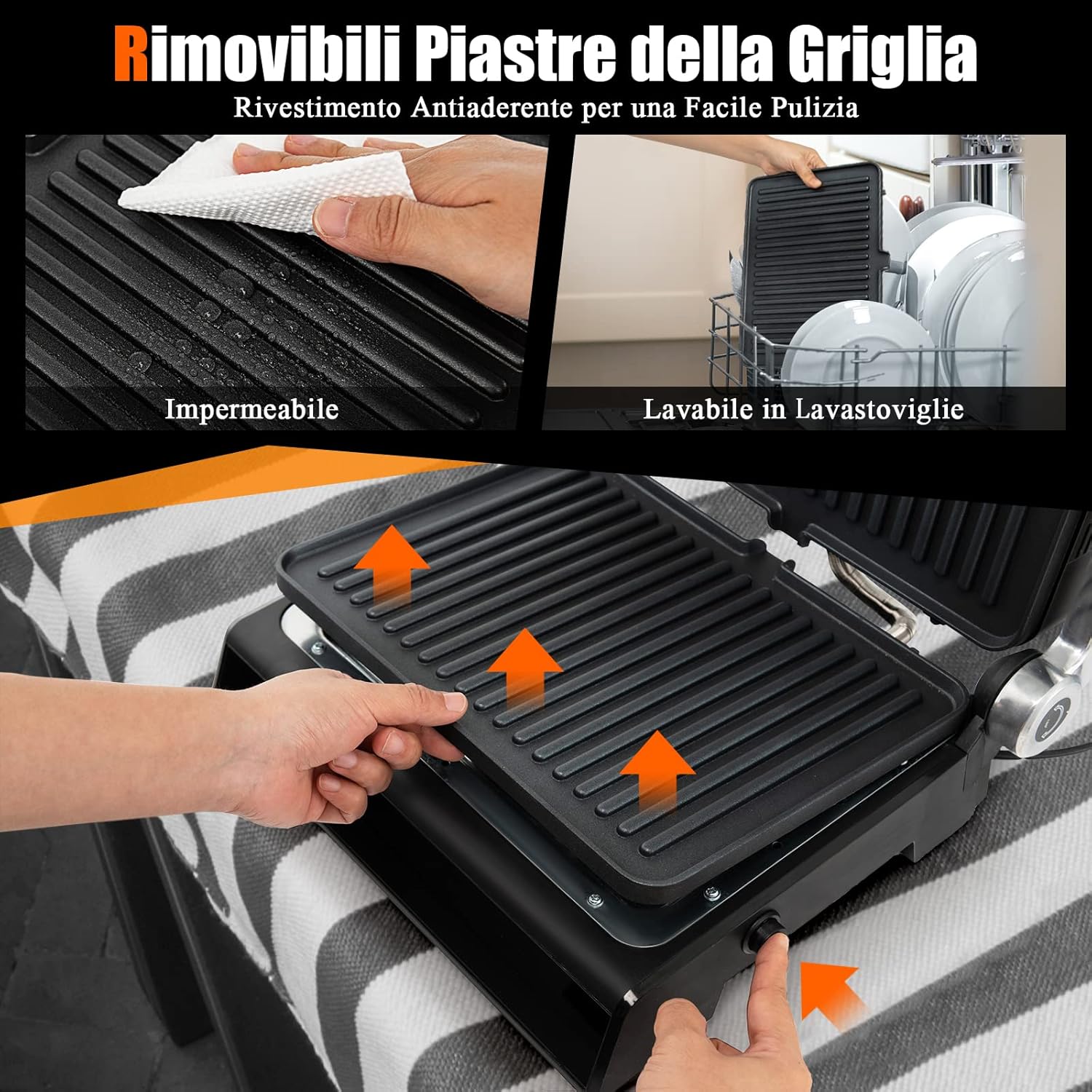 Rimovibili Piastre della Griglia
Rivestimento Antiaderente per una Facile Pulizia

Impermeabile

Lavabile in Lavastoviglie