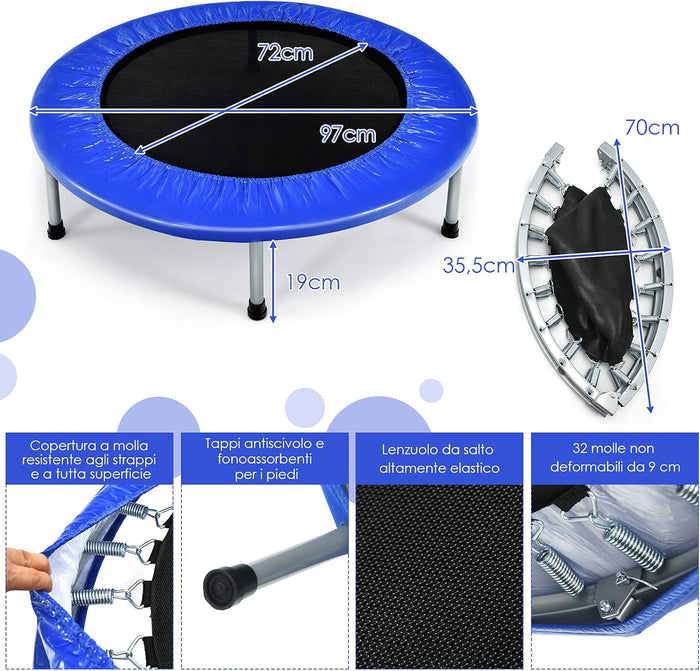 72cm

97cm

70cm

35,5cm

19cm

Copertura a molla resistente agli strappi e a tutta superficie

Tappi antiscivolo e fonoassorbenti per i piedi

Lenzuolo da salto altamente elastico

32 molle non deformabili da 9 cm